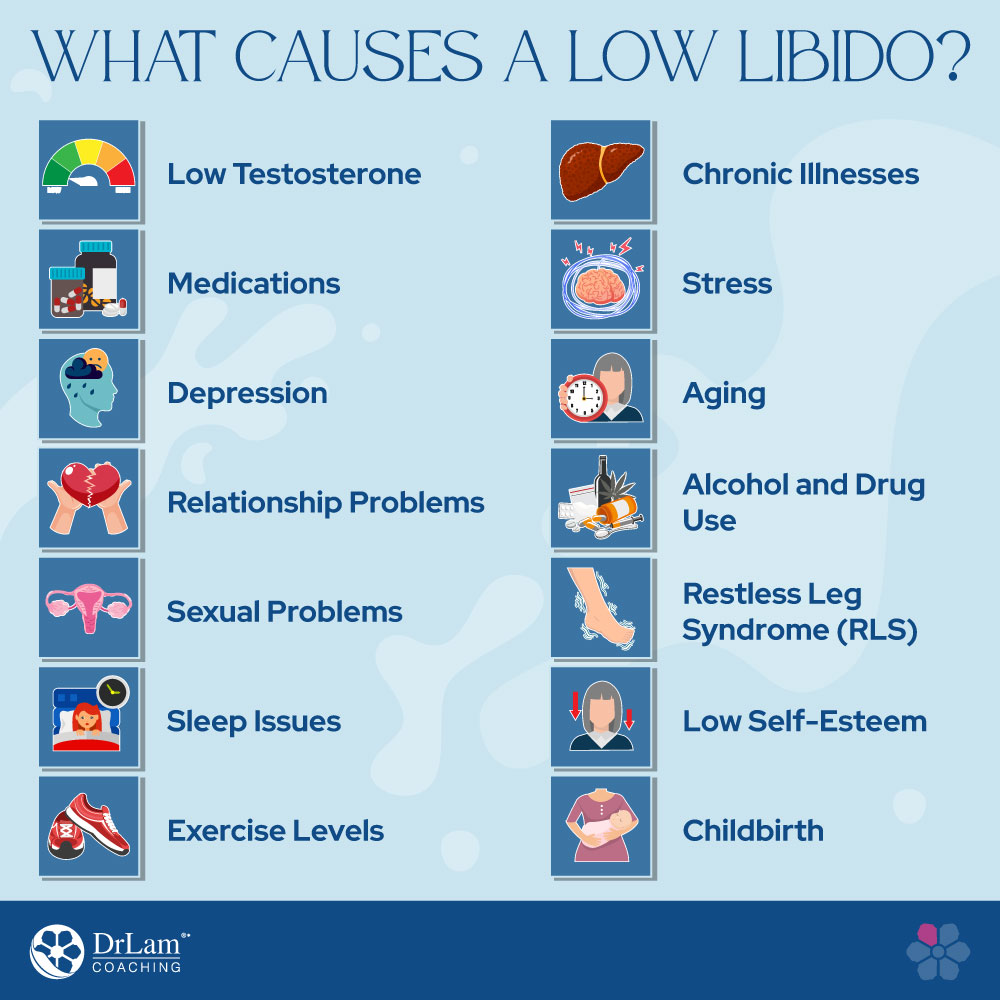 WHAT CAUSES A LOW LIBIDO?

Low Testosterone

Medications

Depression

Relationship Problems

Sexual Problems

Sleep Issues

Exercise Levels

Chronic Illnesses

Stress

Aging

Alcohol and Drug Use

Restless Leg Syndrome (RLS)

Low Self-Esteem

Childbirth

DrLam® COACHING