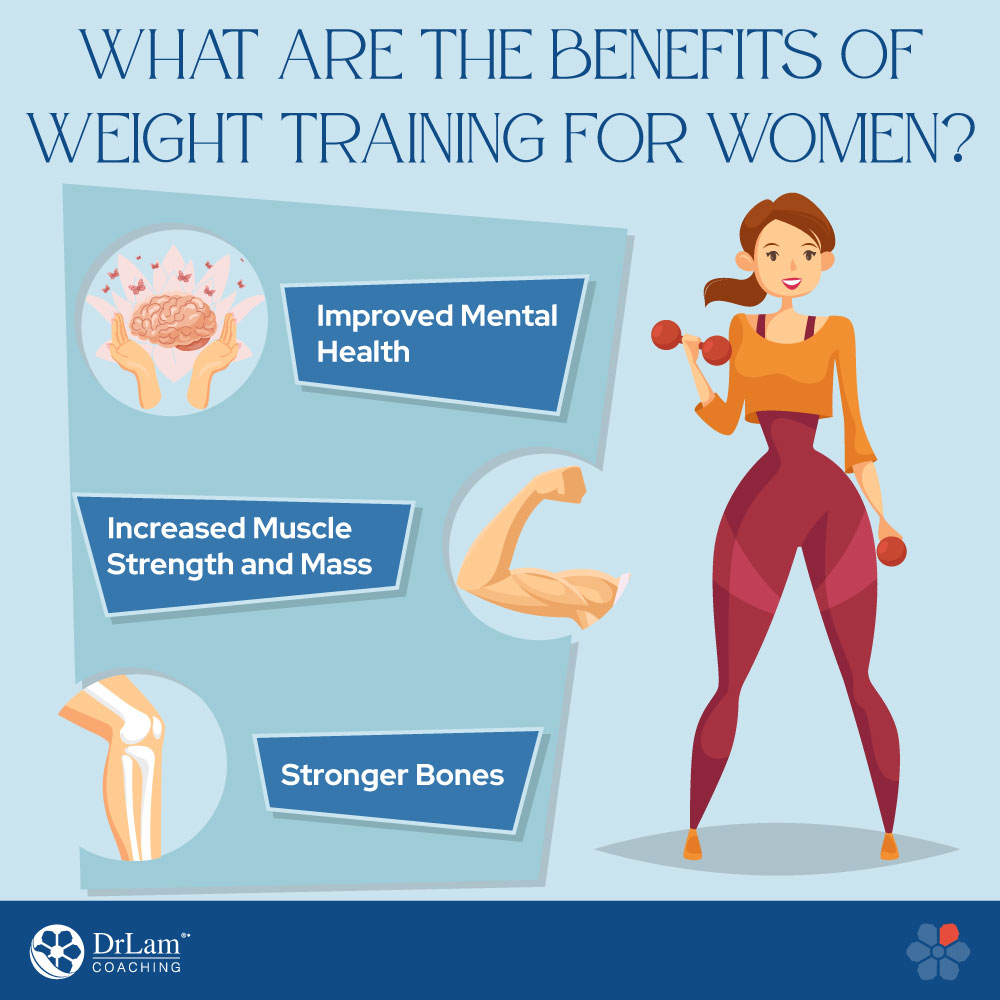 WHAT ARE THE BENEFITS OF WEIGHT TRAINING FOR WOMEN?

Improved Mental Health

Increased Muscle Strength and Mass

Stronger Bones

DrLam®
COACHING