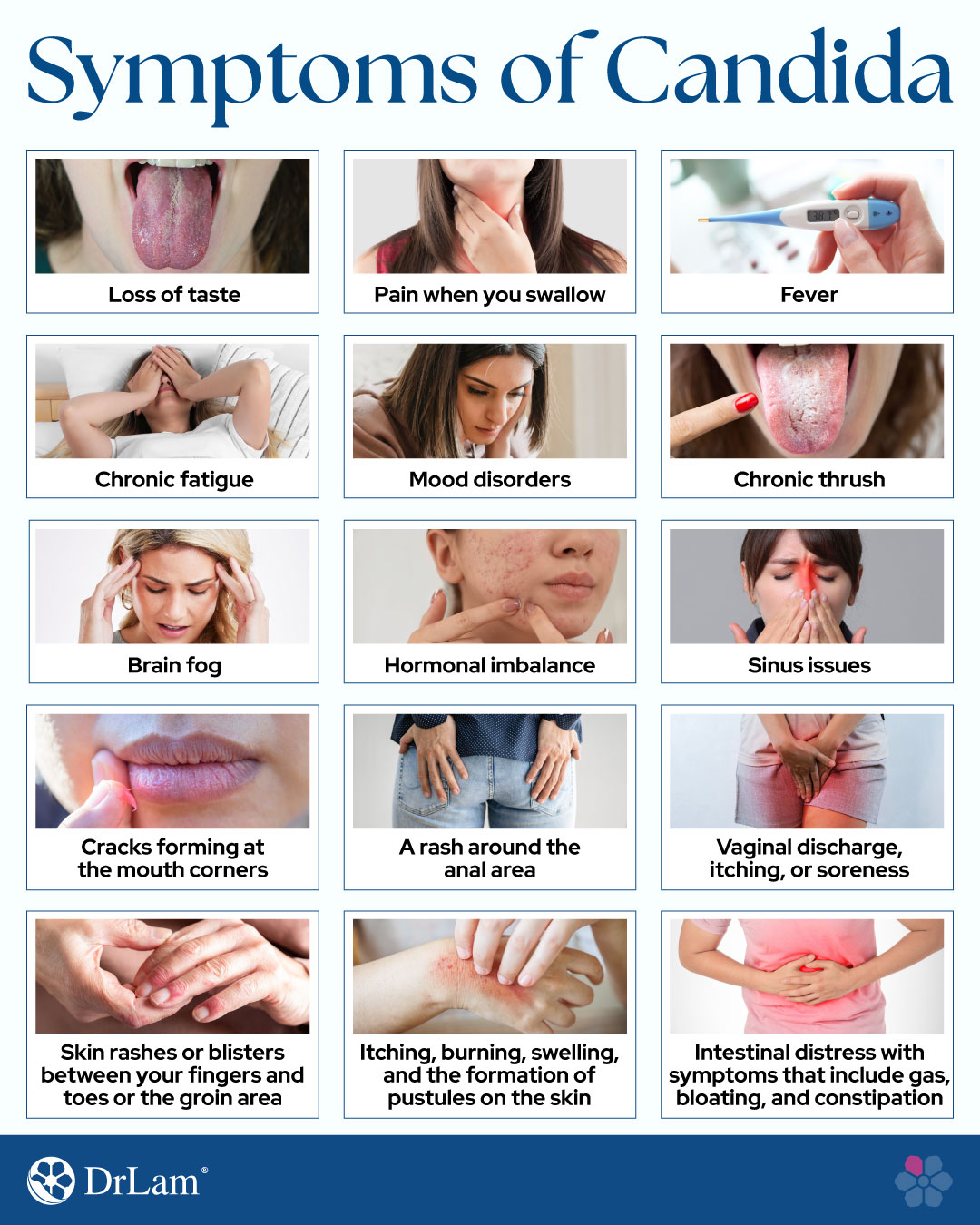 Symptoms of Candida

Loss of taste

Pain when you swallow

38.7

Fever

Chronic fatigue

Mood disorders

Chronic thrush

Brain fog

Hormonal imbalance

Sinus issues

Cracks forming at the mouth corners

A rash around the anal area

Vaginal discharge, itching, or soreness

Skin rashes or blisters between your fingers and toes or the groin area

Itching, burning, swelling, and the formation of pustules on the skin

Intestinal distress with symptoms that include gas, bloating, and constipation

DrLam®