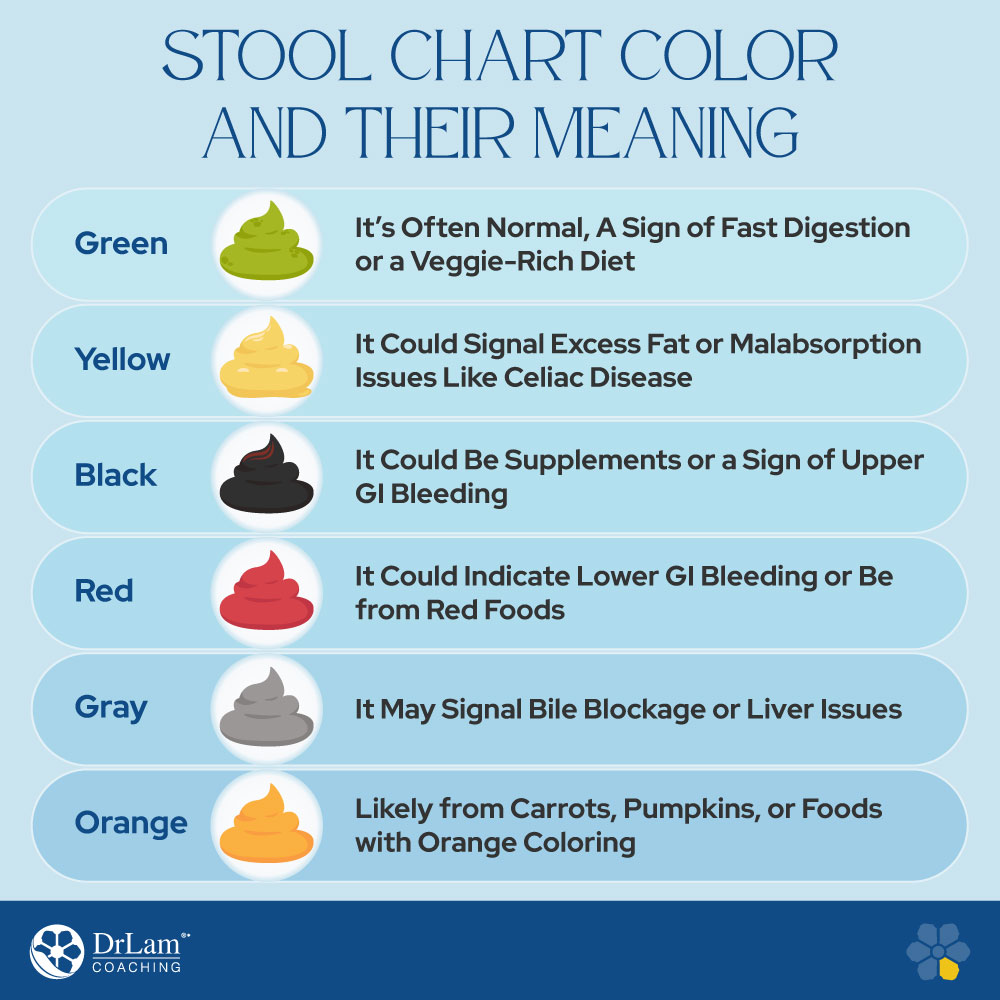 STOOL CHART COLOR AND THEIR MEANING

Green
It's Often Normal, A Sign of Fast Digestion or a Veggie-Rich Diet

Yellow
It Could Signal Excess Fat or Malabsorption Issues Like Celiac Disease

Black
It Could Be Supplements or a Sign of Upper GI Bleeding

Red
It Could Indicate Lower GI Bleeding or Be from Red Foods

Gray
It May Signal Bile Blockage or Liver Issues

Orange
Likely from Carrots, Pumpkins, or Foods with Orange Coloring

DrLam®
COACHING