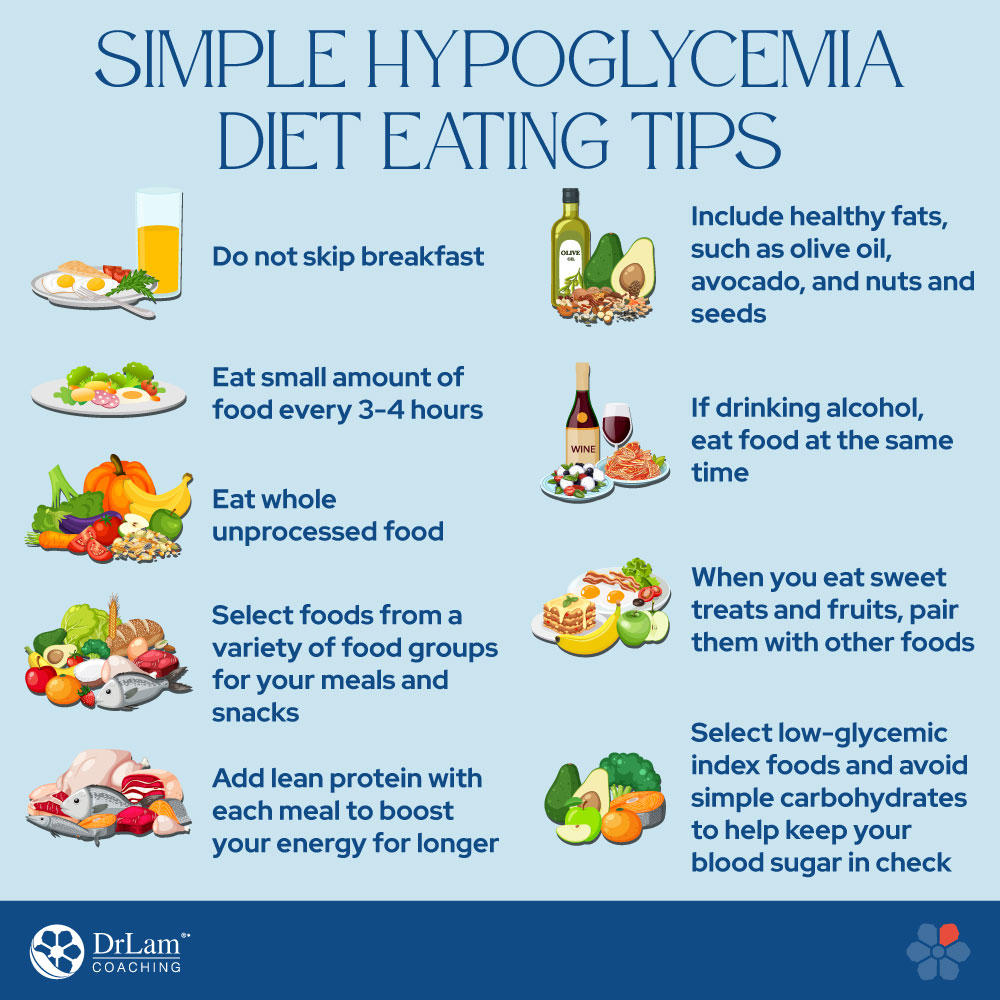 SIMPLE HYPOGLYCEMIA DIET EATING TIPS

Do not skip breakfast

Eat small amount of food every 3-4 hours

Eat whole unprocessed food

Select foods from a variety of food groups for your meals and snacks

Add lean protein with each meal to boost your energy for longer

OLIVE OIL

Include healthy fats, such as olive oil, avocado, and nuts and seeds

WINE

If drinking alcohol, eat food at the same time

When you eat sweet treats and fruits, pair them with other foods

Select low-glycemic index foods and avoid simple carbohydrates to help keep your blood sugar in check

DrLam® COACHING