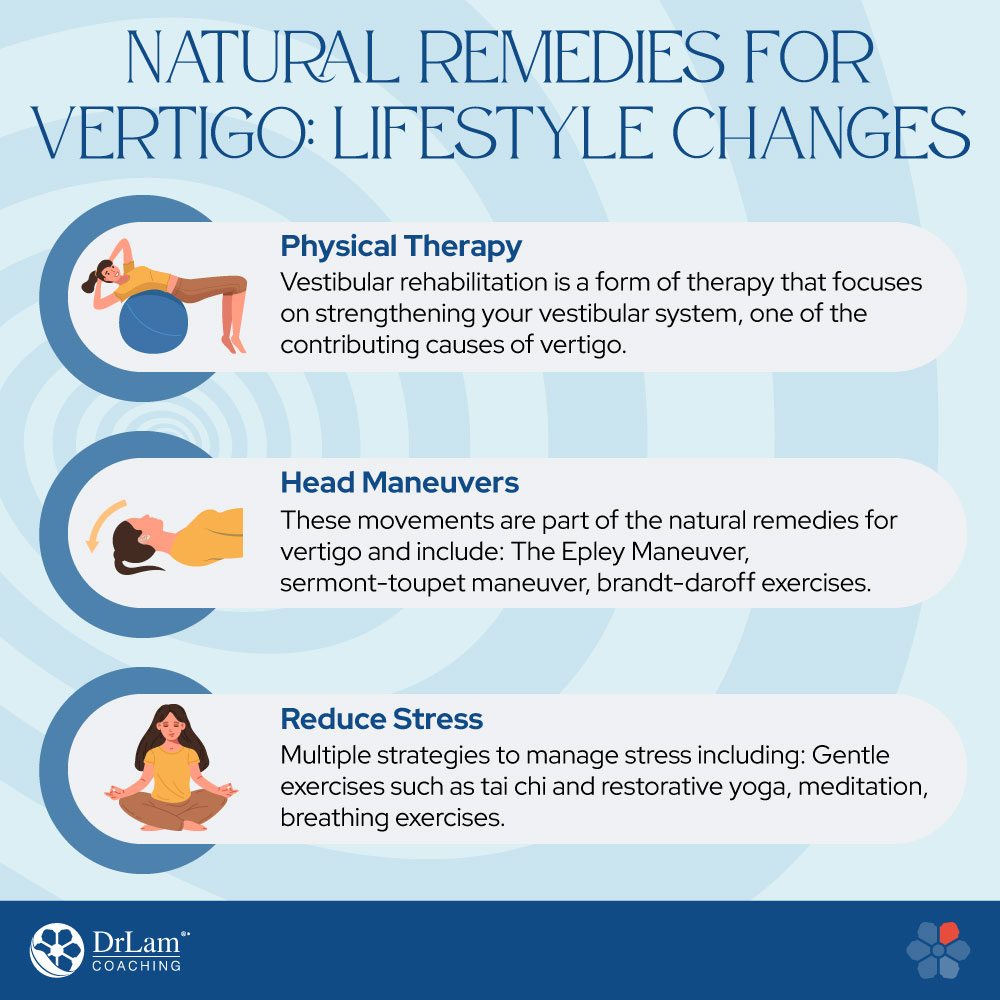 NATURAL REMEDIES FOR VERTIGO: LIFESTYLE CHANGES

Physical Therapy
Vestibular rehabilitation is a form of therapy that focuses on strengthening your vestibular system, one of the contributing causes of vertigo.

Head Maneuvers
These movements are part of the natural remedies for vertigo and include: The Epley Maneuver, sermont-toupet maneuver, brandt-daroff exercises.

Reduce Stress
Multiple strategies to manage stress including: Gentle exercises such as tai chi and restorative yoga, meditation, breathing exercises.

DrLam® COACHING