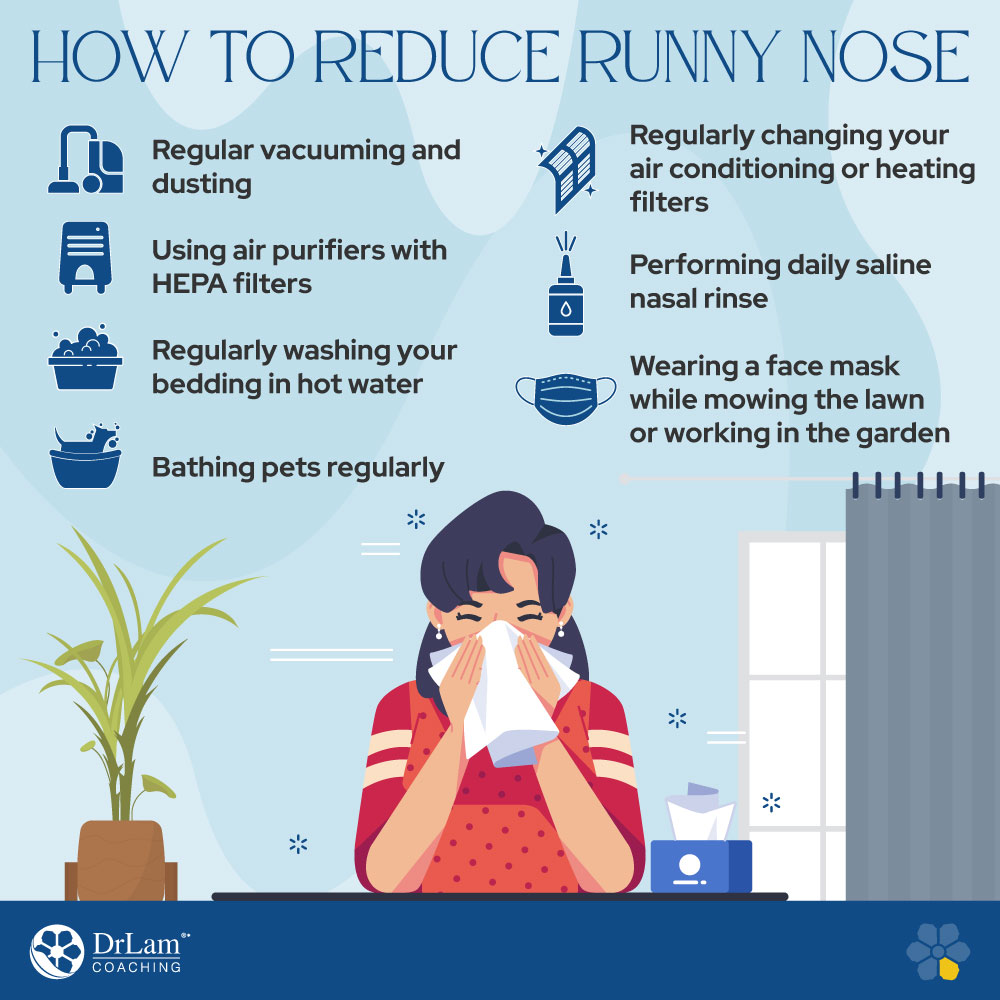 HOW TO REDUCE RUNNY NOSE

Regular vacuuming and dusting

Using air purifiers with HEPA filters

Regularly washing your bedding in hot water

Bathing pets regularly

Regularly changing your air conditioning or heating filters

Performing daily saline nasal rinse

Wearing a face mask while mowing the lawn or working in the garden

DrLam® COACHING