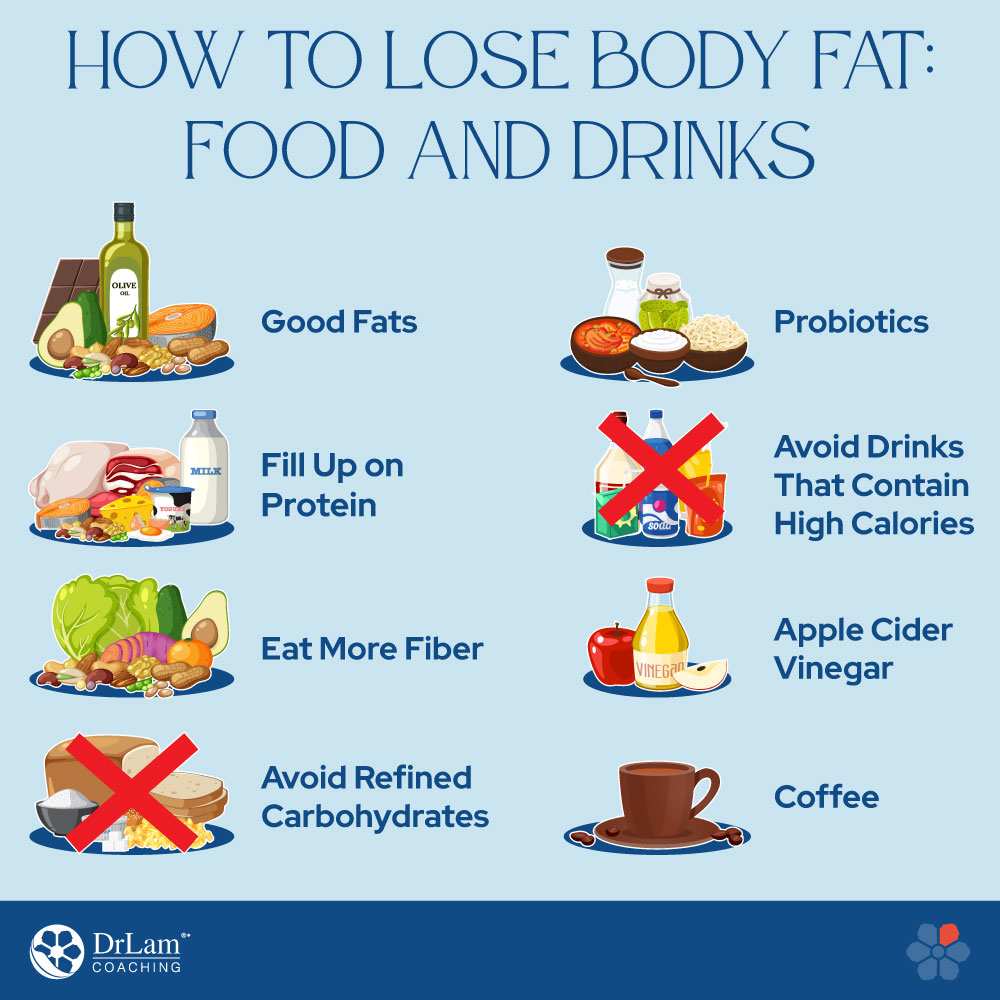 HOW TO LOSE BODY FAT: FOOD AND DRINKS

OLIVE OIL

Good Fats

MILK

YOGURT

Fill Up on Protein

Eat More Fiber

Avoid Refined Carbohydrates

Probiotics

soda

Avoid Drinks That Contain High Calories

VINEGAR

Apple Cider Vinegar

Coffee

DrLam® COACHING