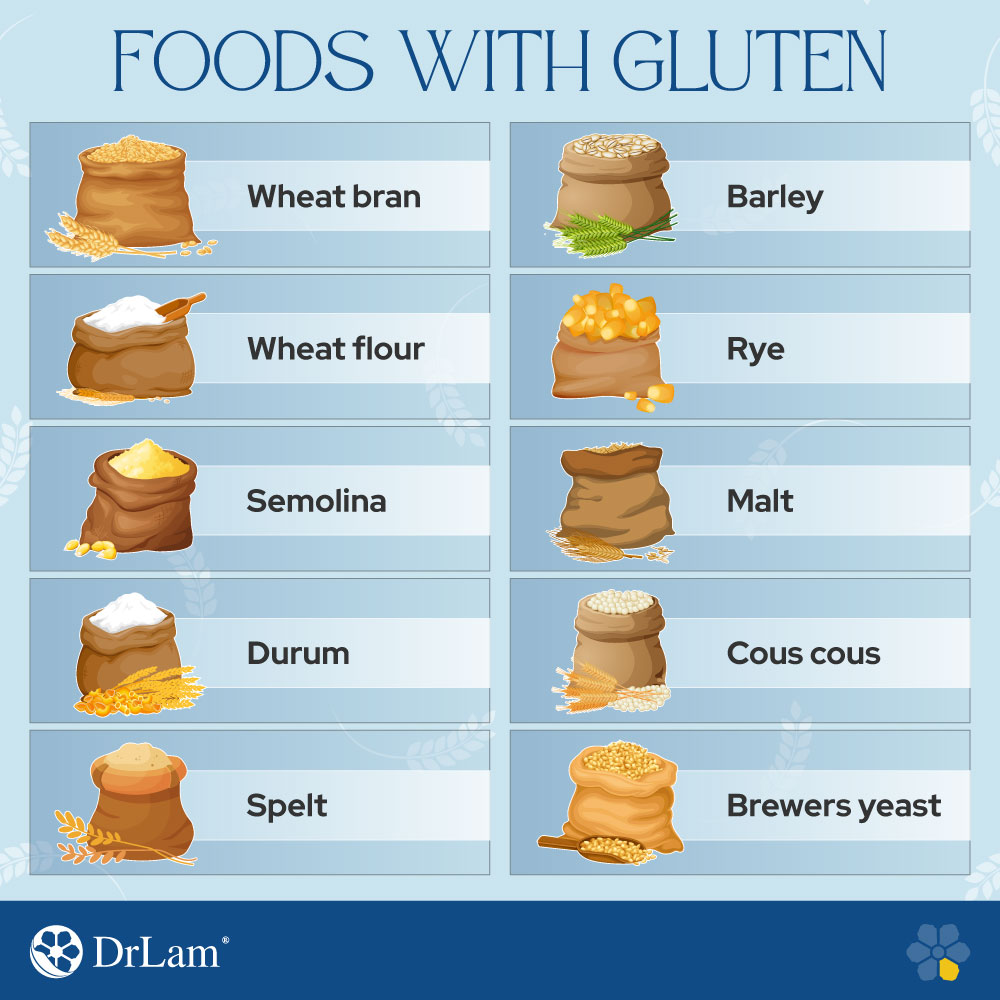 FOODS WITH GLUTEN

Wheat bran

Wheat flour

Semolina

Durum

Spelt

Barley

Rye

Malt

Cous cous

Brewers yeast

DrLam®