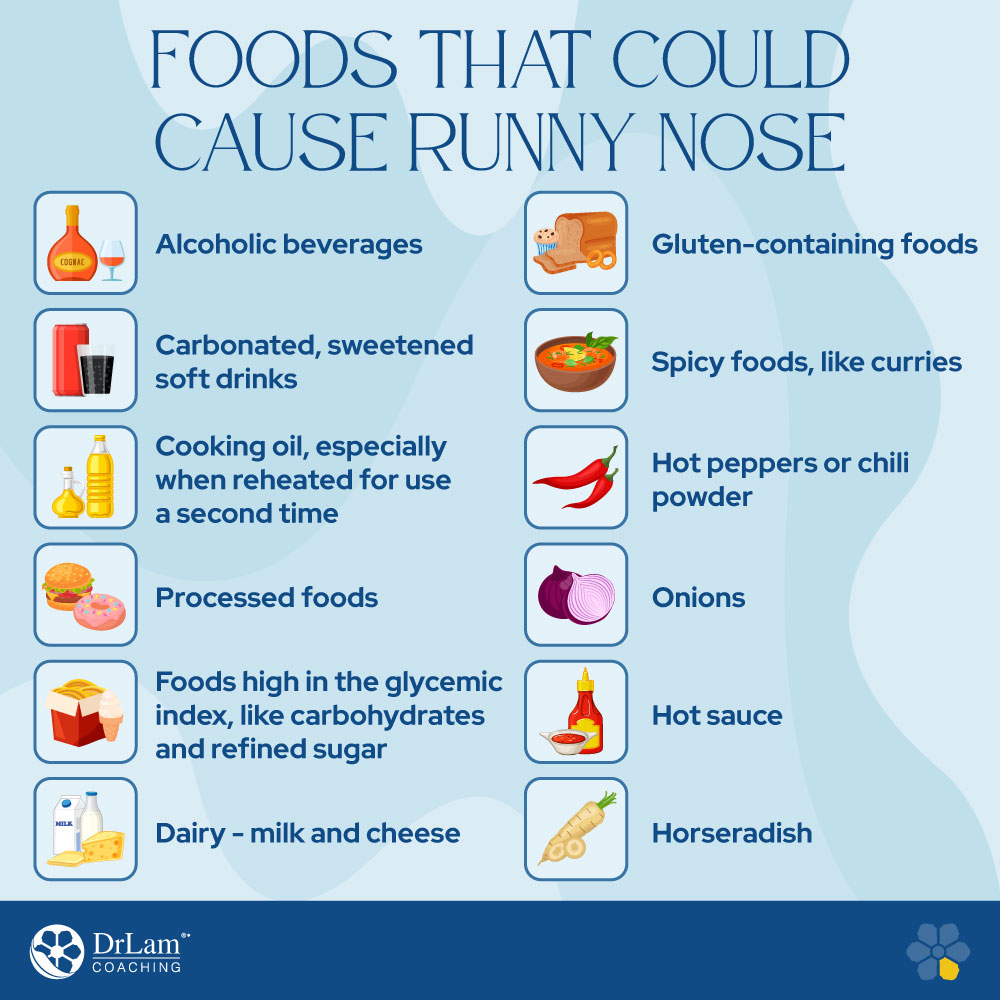 FOODS THAT COULD CAUSE RUNNY NOSE

COGNAC

Alcoholic beverages

Carbonated, sweetened soft drinks

Cooking oil, especially when reheated for use a second time

Processed foods

Foods high in the glycemic index, like carbohydrates and refined sugar

MILK

Dairy - milk and cheese

Gluten-containing foods

Spicy foods, like curries

Hot peppers or chili powder

Onions

Hot sauce

Horseradish

DrLam® COACHING