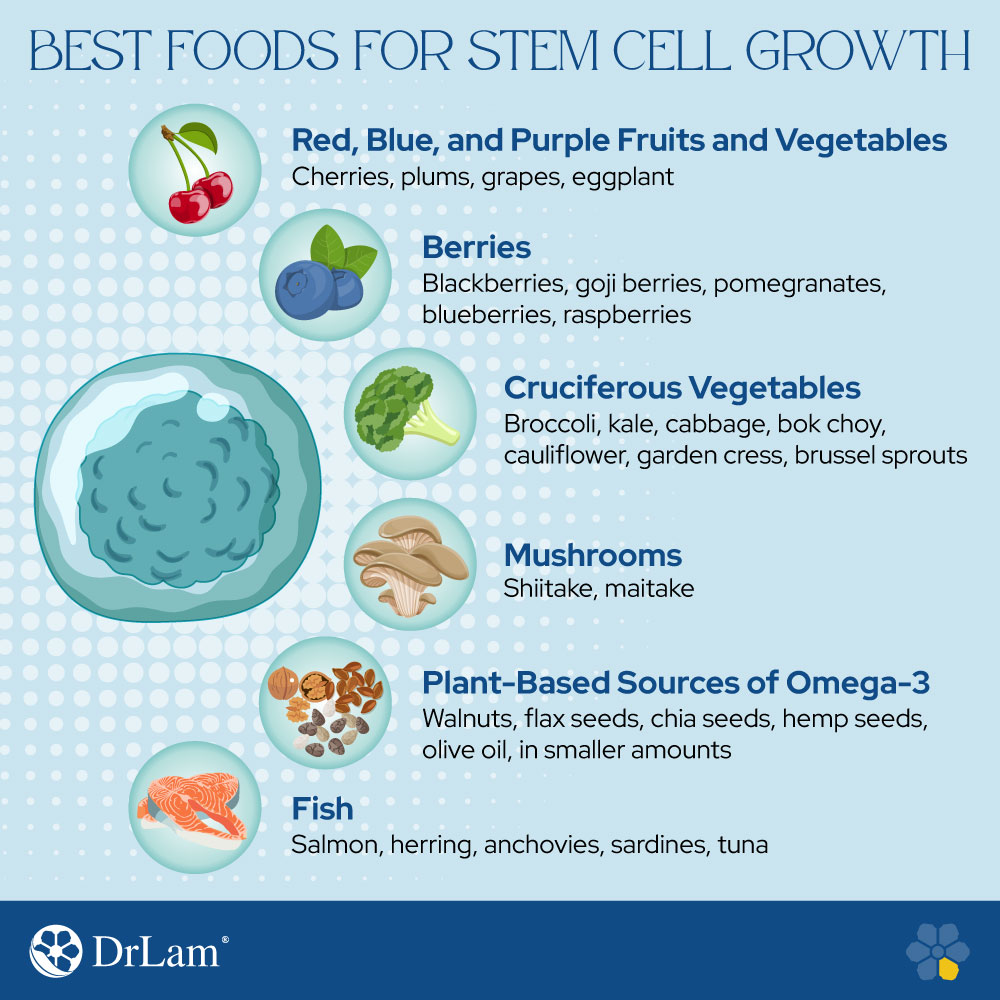 BEST FOODS FOR STEM CELL GROWTH

Red, Blue, and Purple Fruits and Vegetables
Cherries, plums, grapes, eggplant

Berries
Blackberries, goji berries, pomegranates, blueberries, raspberries

Cruciferous Vegetables
Broccoli, kale, cabbage, bok choy, cauliflower, garden cress, brussel sprouts

Mushrooms
Shiitake, maitake

Plant-Based Sources of Omega-3
Walnuts, flax seeds, chia seeds, hemp seeds, olive oil, in smaller amounts

Fish
Salmon, herring, anchovies, sardines, tuna

DrLam®