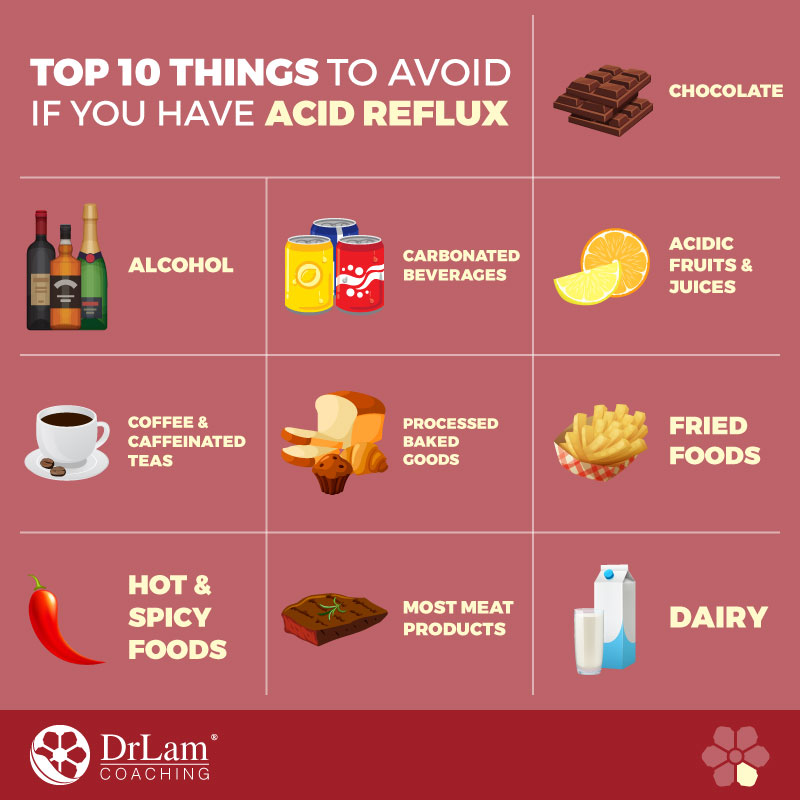 TOP 10 THINGS TO AVOID IF YOU HAVE ACID REFLUX

CHOCOLATE

ALCOHOL

CARBONATED BEVERAGES

ACIDIC FRUITS & JUICES

COFFEE & CAFFEINATED TEAS

PROCESSED BAKED GOODS

FRIED FOODS

HOT & SPICY FOODS

MOST MEAT PRODUCTS

DAIRY

DrLam® COACHING