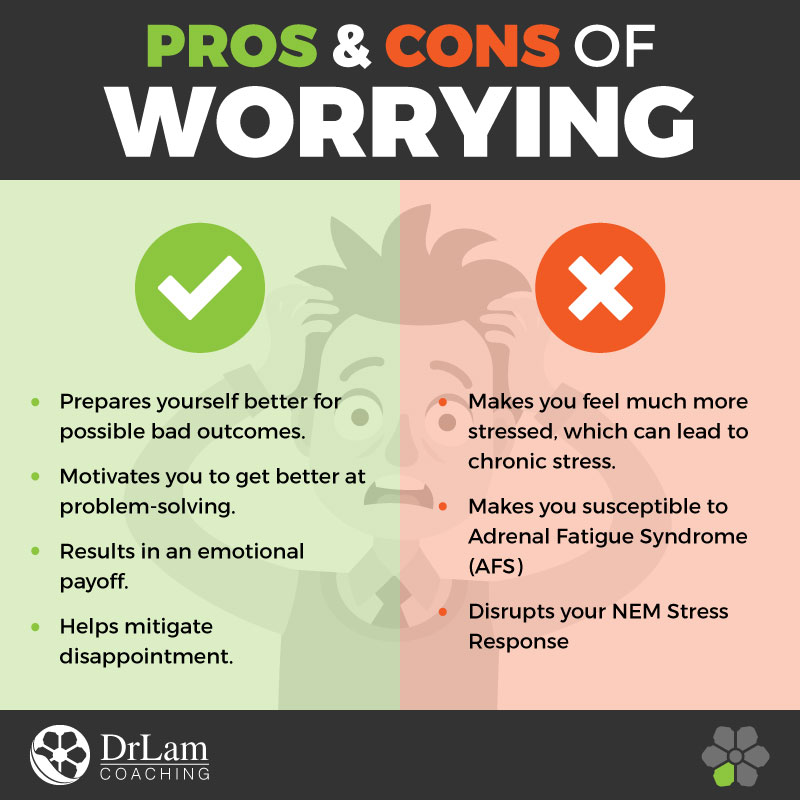 PROS & CONS OF WORRYING

- Prepares yourself better for possible bad outcomes.
- Motivates you to get better at problem-solving.
- Results in an emotional payoff.
- Helps mitigate disappointment.

- Makes you feel much more stressed, which can lead to chronic stress.
- Makes you susceptible to Adrenal Fatigue Syndrome (AFS)
- Disrupts your NEM Stress Response

DrLam COACHING