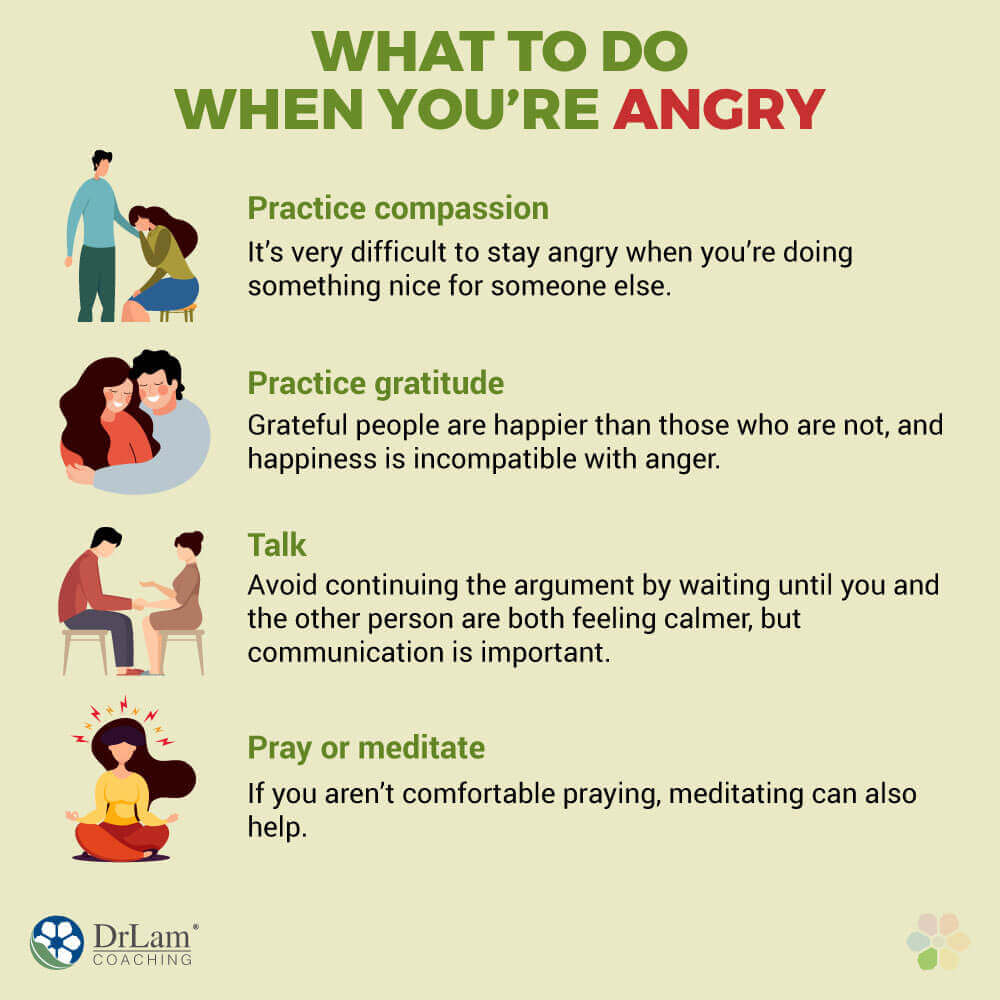 WHAT TO DO WHEN YOU'RE ANGRY

Practice compassion
It's very difficult to stay angry when you're doing something nice for someone else.

Practice gratitude
Grateful people are happier than those who are not, and happiness is incompatible with anger.

Talk
Avoid continuing the argument by waiting until you and the other person are both feeling calmer, but communication is important.

Pray or meditate
If you aren't comfortable praying, meditating can also help.

DrLam® COACHING