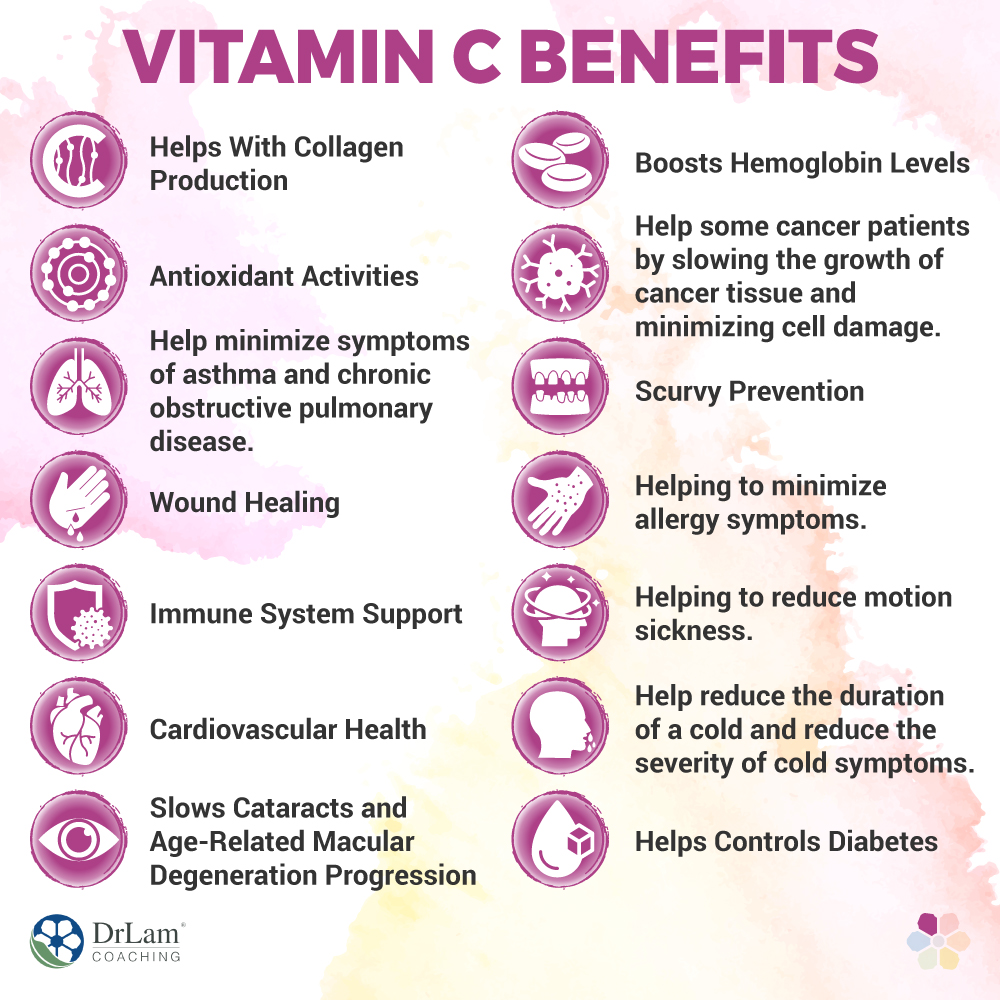 VITAMIN C BENEFITS

Helps With Collagen Production

Antioxidant Activities

Help minimize symptoms of asthma and chronic obstructive pulmonary disease.

Wound Healing

Immune System Support

Cardiovascular Health

Slows Cataracts and Age-Related Macular Degeneration Progression

Boosts Hemoglobin Levels

Help some cancer patients by slowing the growth of cancer tissue and minimizing cell damage.

Scurvy Prevention

Helping to minimize allergy symptoms.

Helping to reduce motion sickness.

Help reduce the duration of a cold and reduce the severity of cold symptoms.

Helps Controls Diabetes

DrLam® COACHING