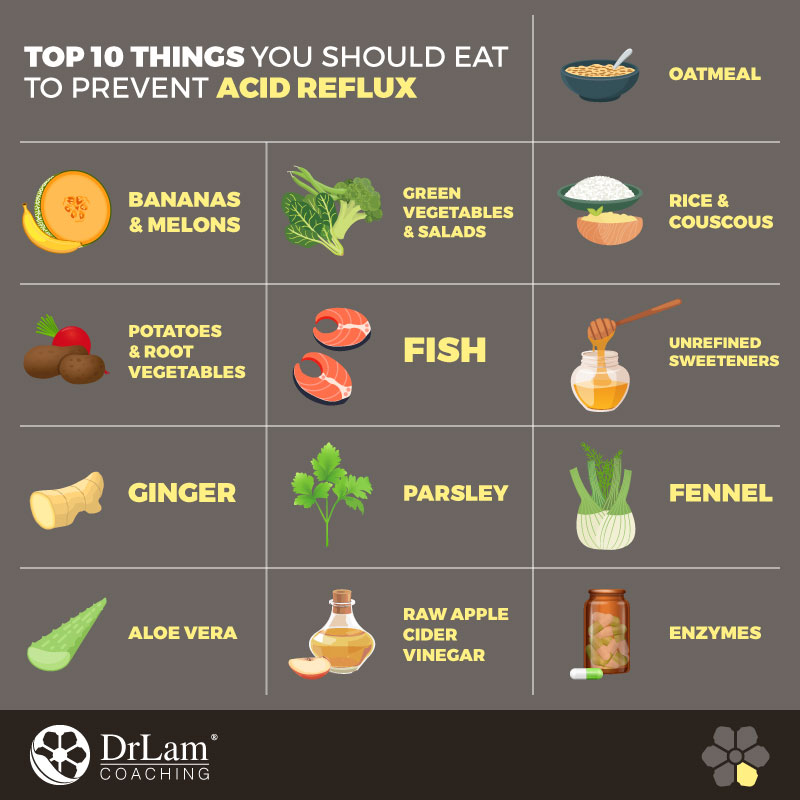 TOP 10 THINGS YOU SHOULD EAT TO PREVENT ACID REFLUX

OATMEAL

BANANAS & MELONS

GREEN VEGETABLES & SALADS

RICE & COUSCOUS

POTATOES & ROOT VEGETABLES

FISH

UNREFINED SWEETENERS

GINGER

PARSLEY

FENNEL

ALOE VERA

RAW APPLE CIDER VINEGAR

ENZYMES

DrLam® COACHING