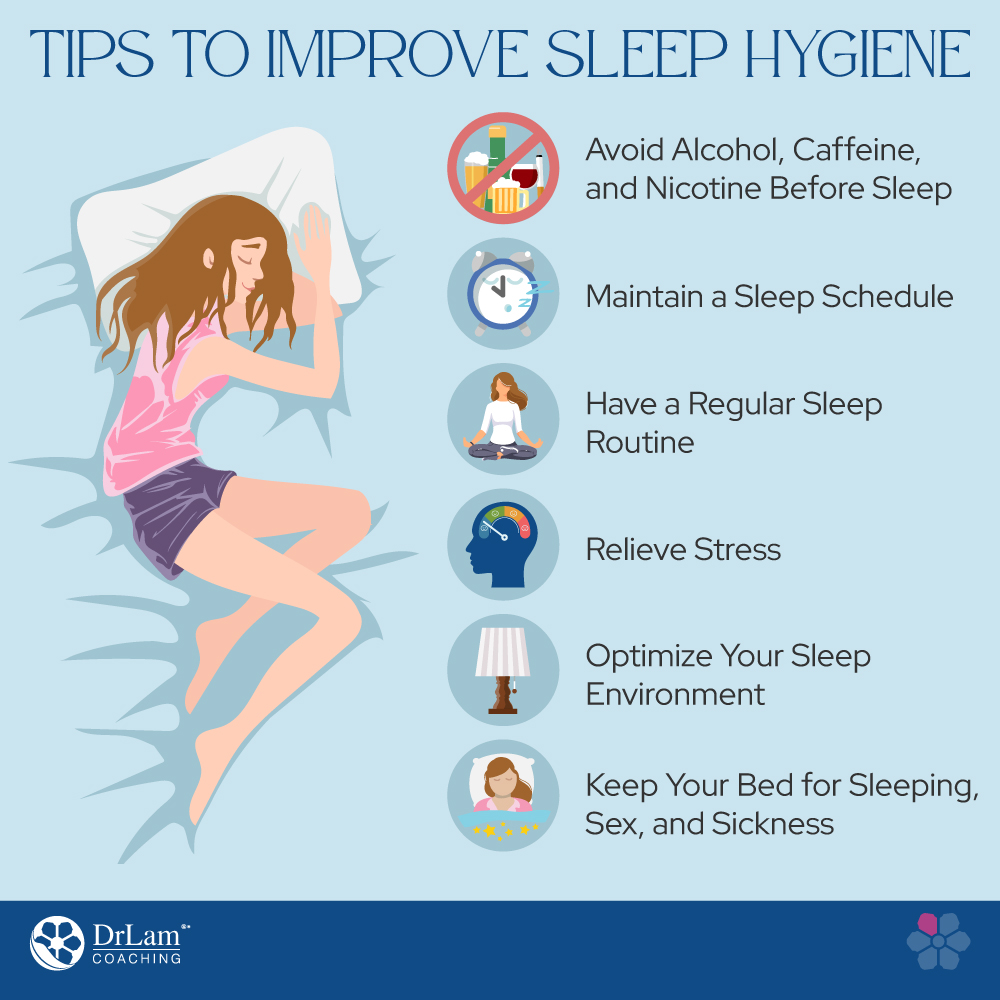 TIPS TO IMPROVE SLEEP HYGIENE

Avoid Alcohol, Caffeine, and Nicotine Before Sleep

Maintain a Sleep Schedule

Have a Regular Sleep Routine

Relieve Stress

Optimize Your Sleep Environment

Keep Your Bed for Sleeping, Sex, and Sickness

DrLam®
COACHING