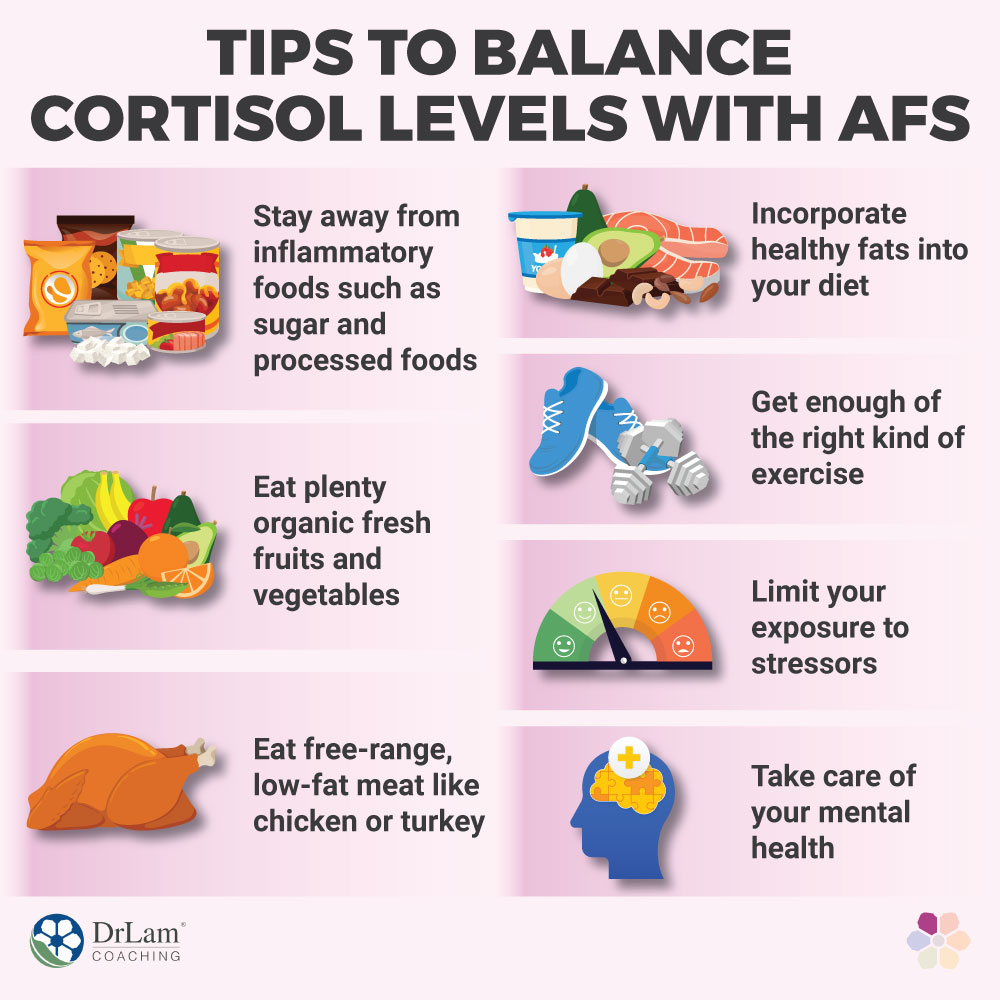 TIPS TO BALANCE CORTISOL LEVELS WITH AFS

Stay away from inflammatory foods such as sugar and processed foods

Eat plenty organic fresh fruits and vegetables

Eat free-range, low-fat meat like chicken or turkey

Incorporate healthy fats into your diet

Get enough of the right kind of exercise

Limit your exposure to stressors

Take care of your mental health

DrLam® COACHING