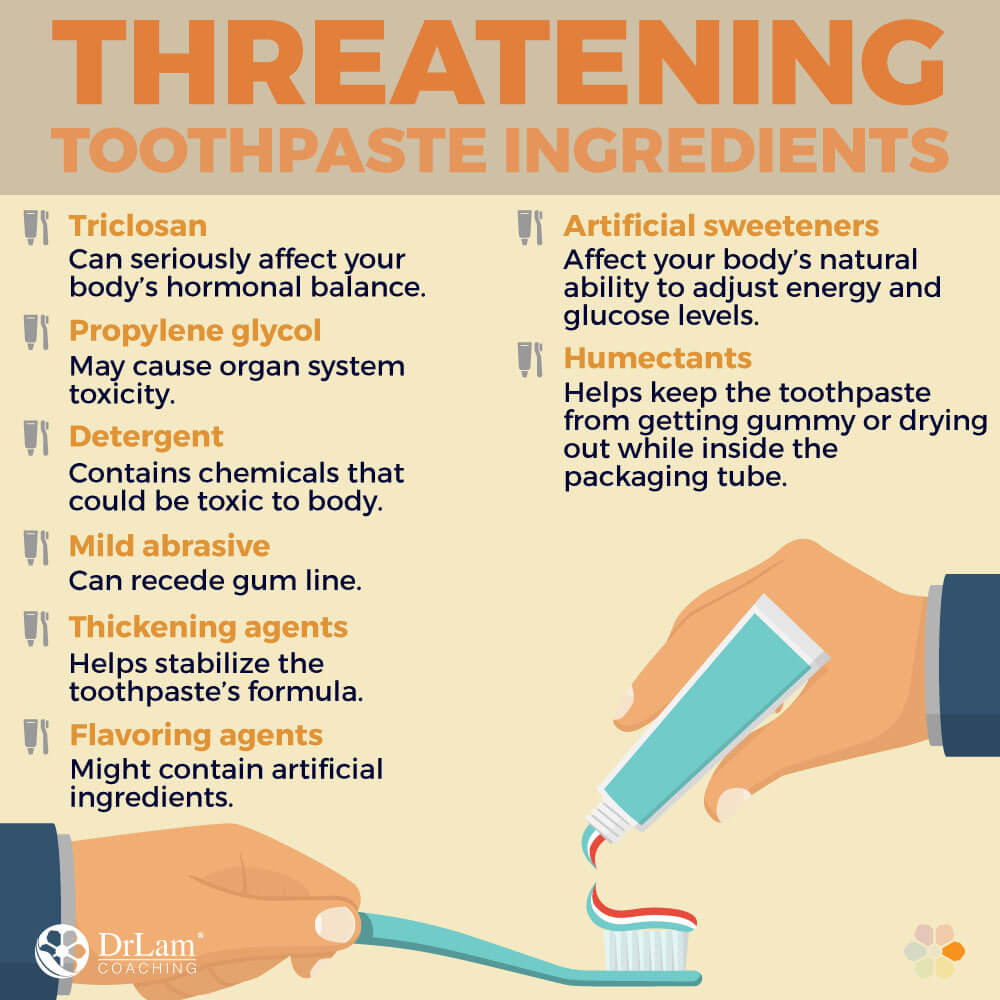 THREATENING
TOOTHPASTE INGREDIENTS

Triclosan
Can seriously affect your body's hormonal balance.

Propylene glycol
May cause organ system toxicity.

Detergent
Contains chemicals that could be toxic to body.

Mild abrasive
Can recede gum line.

Thickening agents
Helps stabilize the toothpaste's formula.

Flavoring agents
Might contain artificial ingredients.

Artificial sweeteners
Affect your body's natural ability to adjust energy and glucose levels.

Humectants
Helps keep the toothpaste from getting gummy or drying out while inside the packaging tube.

DrLam®
COACHING