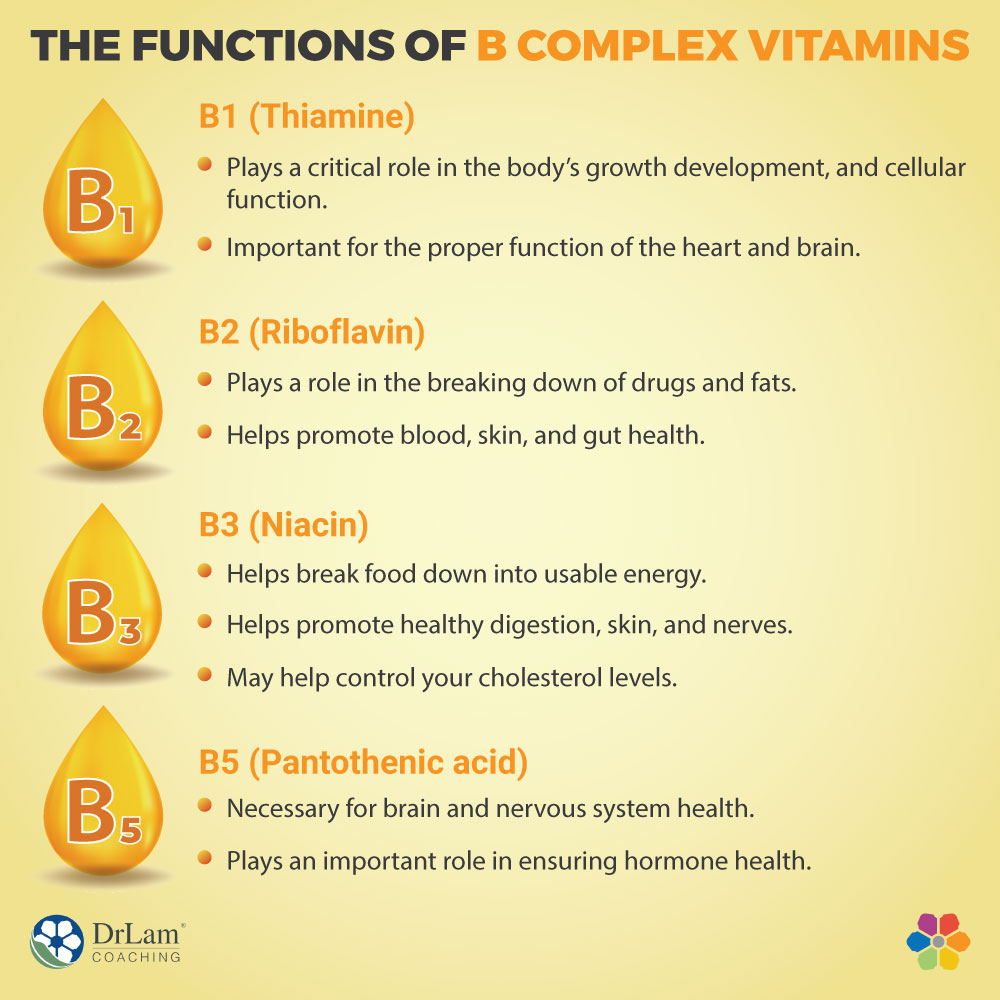 THE FUNCTIONS OF B COMPLEX VITAMINS

$B_1$

B1 (Thiamine)

Plays a critical role in the body's growth development, and cellular function.

Important for the proper function of the heart and brain.

$B_2$

B2 (Riboflavin)

Plays a role in the breaking down of drugs and fats.

Helps promote blood, skin, and gut health.

$B_3$

B3 (Niacin)

Helps break food down into usable energy.

Helps promote healthy digestion, skin, and nerves.

May help control your cholesterol levels.

$B_5$

B5 (Pantothenic acid)

Necessary for brain and nervous system health.

Plays an important role in ensuring hormone health.

DrLam® COACHING