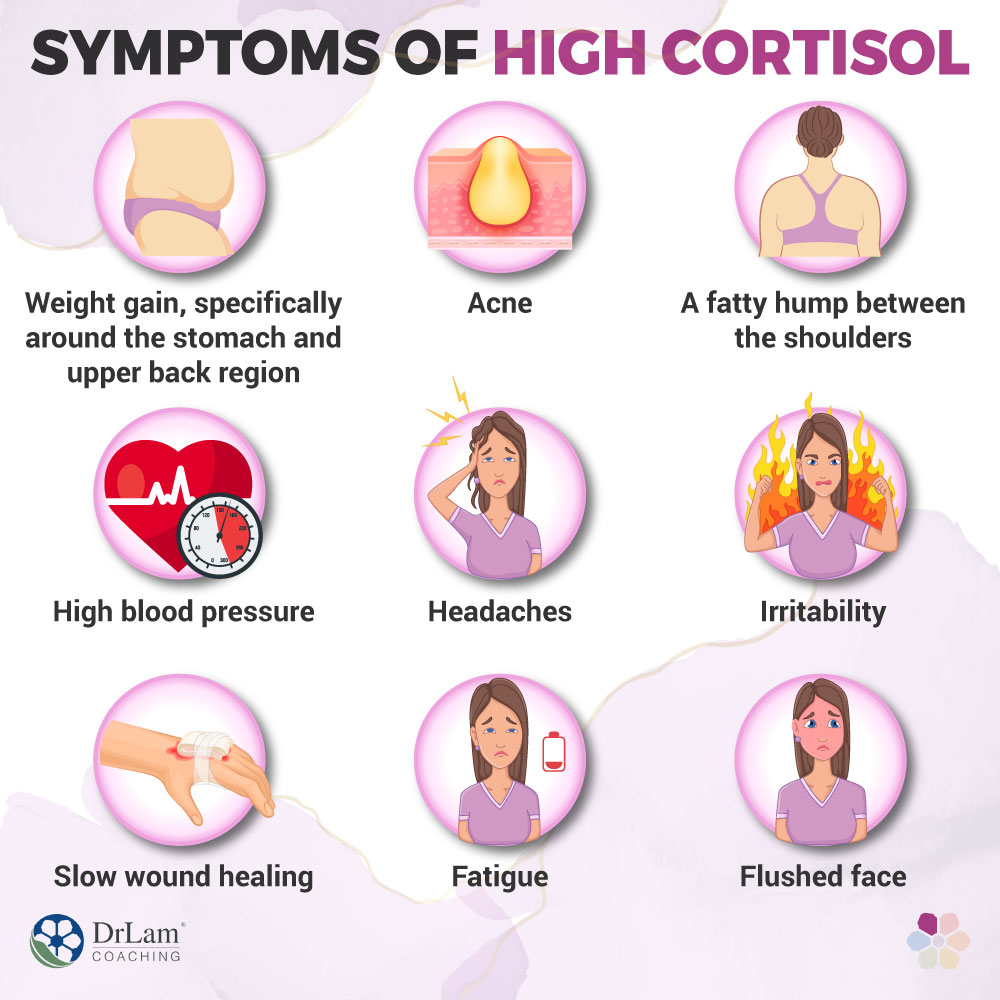 SYMPTOMS OF HIGH CORTISOL

Weight gain, specifically around the stomach and upper back region

Acne

A fatty hump between the shoulders

High blood pressure

Headaches

Irritability

Slow wound healing

Fatigue

Flushed face

DrLam® COACHING