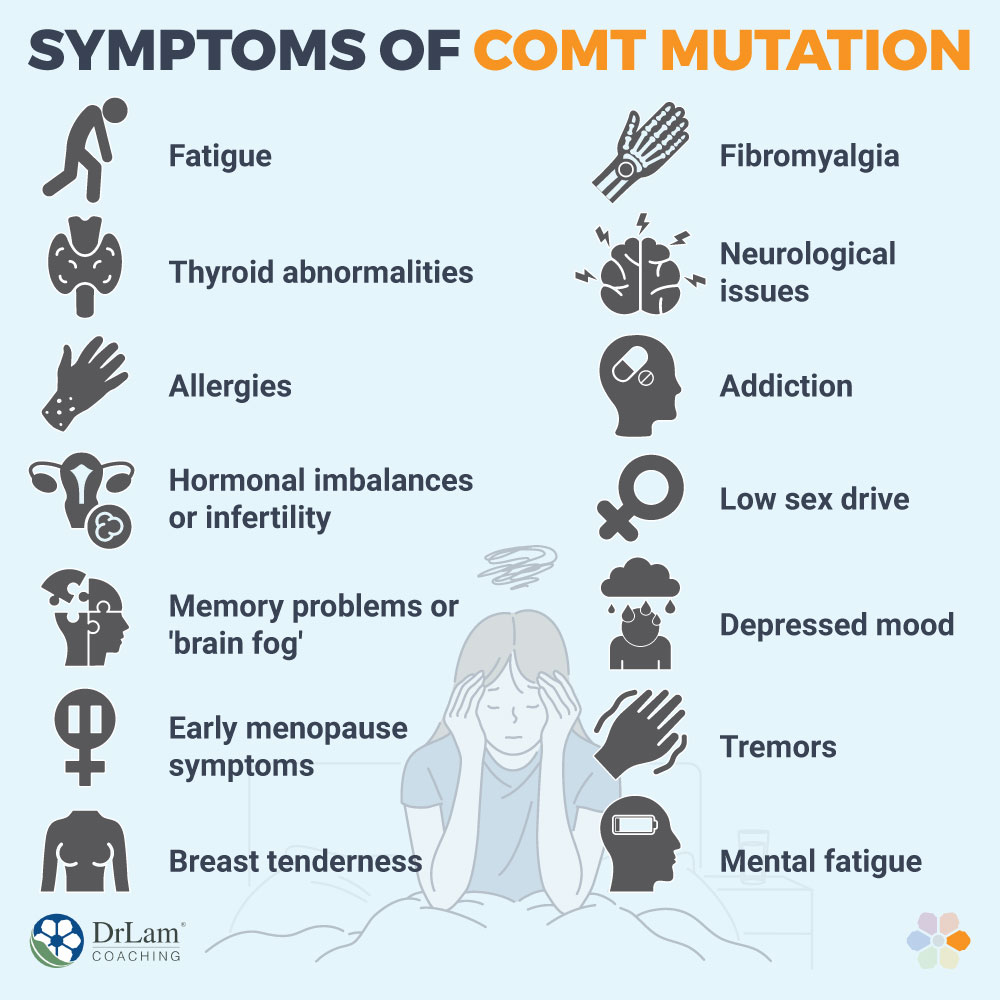 SYMPTOMS OF COMT MUTATION

Fatigue

Thyroid abnormalities

Allergies

Hormonal imbalances or infertility

Memory problems or 'brain fog'

Early menopause symptoms

Breast tenderness

Fibromyalgia

Neurological issues

Addiction

Low sex drive

Depressed mood

Tremors

Mental fatigue

DrLam® COACHING