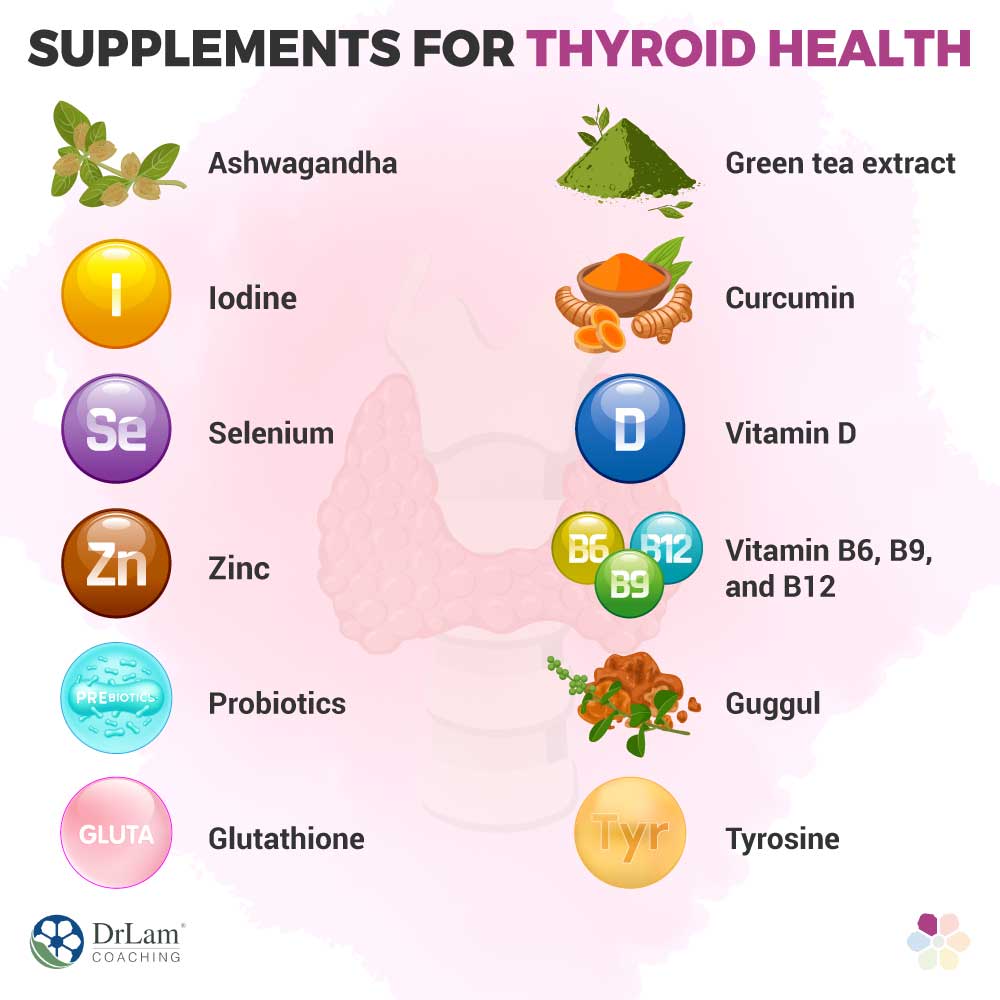 SUPPLEMENTS FOR THYROID HEALTH

Ashwagandha

I

Iodine

Se

Selenium

Zn

Zinc

PREBIOTICS

Probiotics

GLUTA

Glutathione

Green tea extract

Curcumin

D

Vitamin D

B6 B12 B9

Vitamin B6, B9, and B12

Guggul

Tyr

Tyrosine

DrLam® COACHING