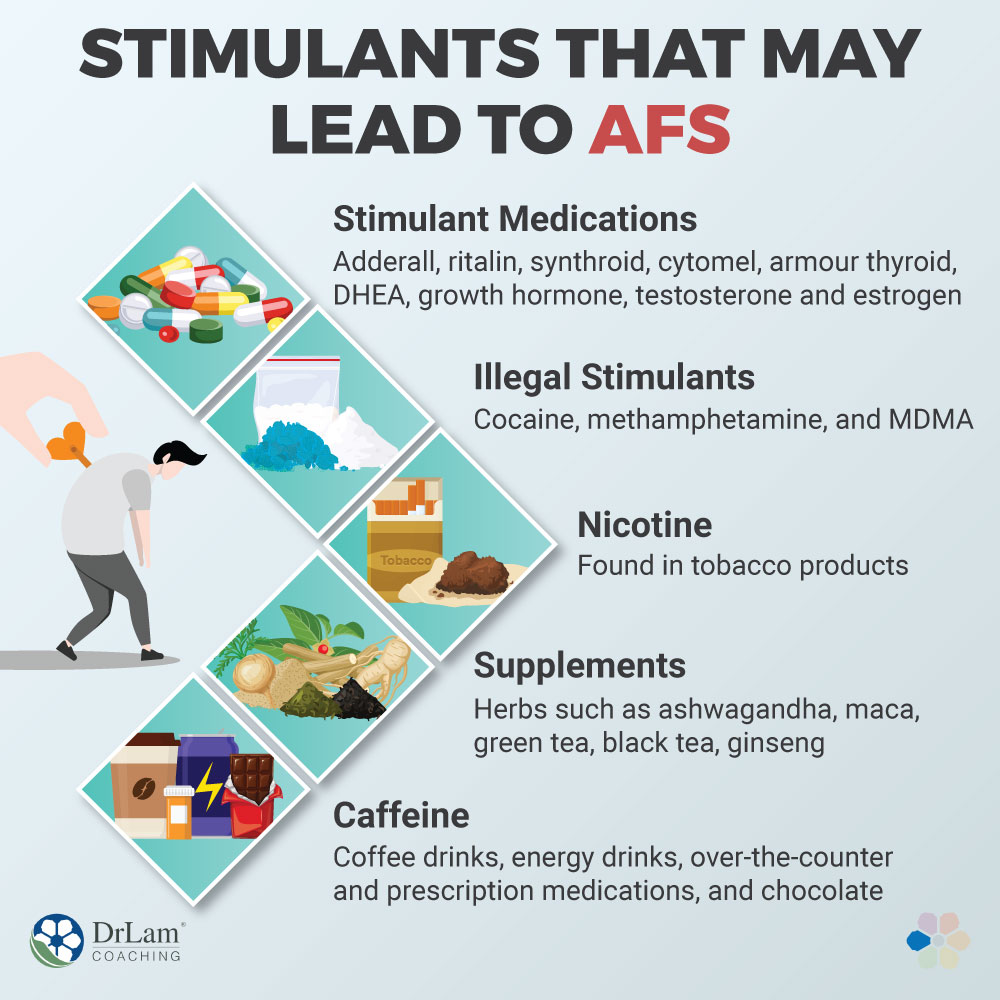 STIMULANTS THAT MAY LEAD TO AFS

Stimulant Medications
Adderall, ritalin, synthroid, cytomel, armour thyroid, DHEA, growth hormone, testosterone and estrogen

Illegal Stimulants
Cocaine, methamphetamine, and MDMA

Tobacco

Nicotine
Found in tobacco products

Supplements
Herbs such as ashwagandha, maca, green tea, black tea, ginseng

Caffeine
Coffee drinks, energy drinks, over-the-counter and prescription medications, and chocolate

DrLam® COACHING