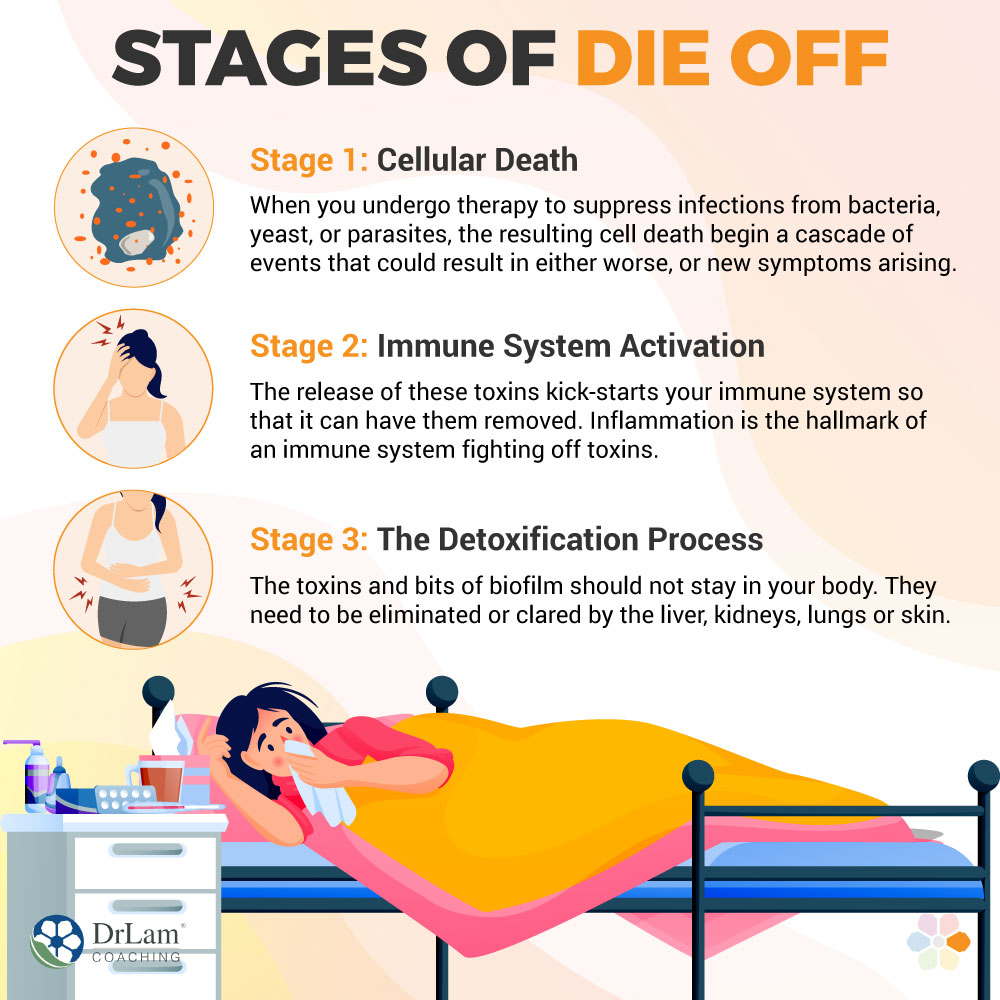 STAGES OF DIE OFF

Stage 1: Cellular Death

When you undergo therapy to suppress infections from bacteria, yeast, or parasites, the resulting cell death begin a cascade of events that could result in either worse, or new symptoms arising.

Stage 2: Immune System Activation

The release of these toxins kick-starts your immune system so that it can have them removed. Inflammation is the hallmark of an immune system fighting off toxins.

Stage 3: The Detoxification Process

The toxins and bits of biofilm should not stay in your body. They need to be eliminated or clared by the liver, kidneys, lungs or skin.

DrLam® COACHING