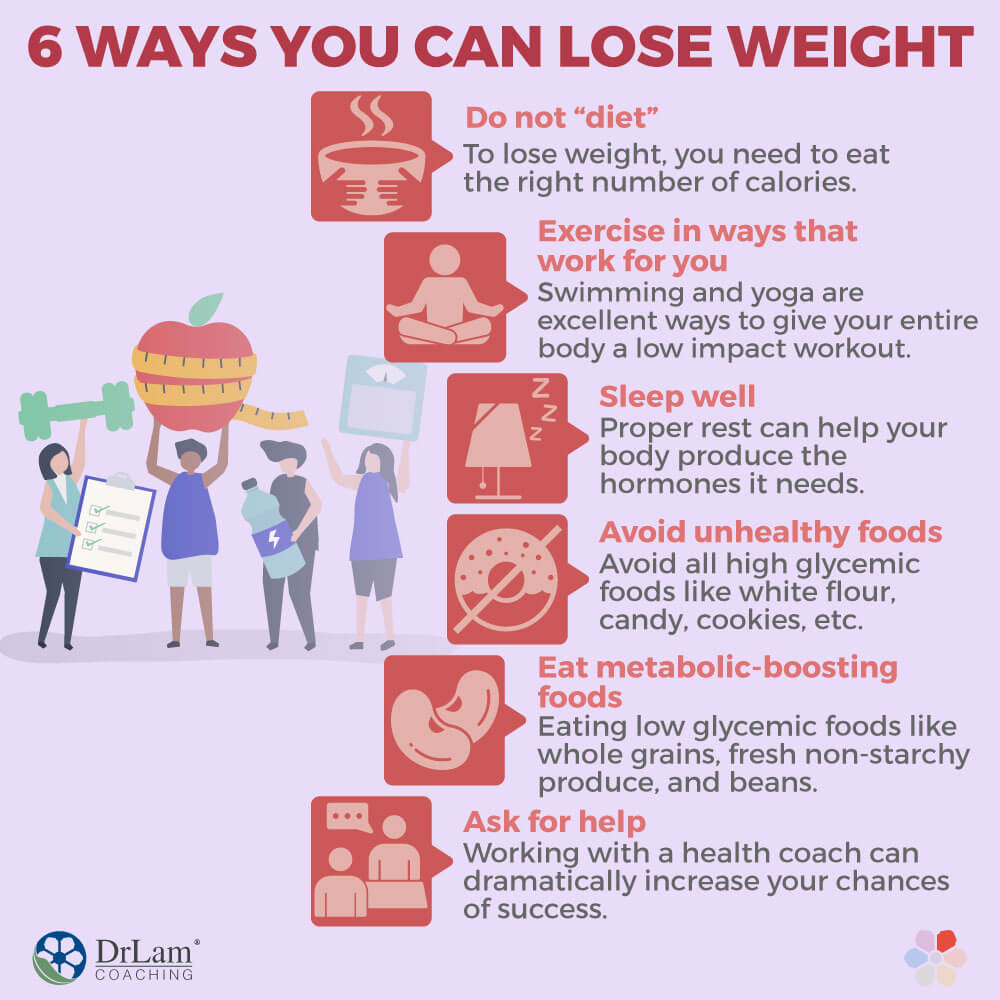 6 WAYS YOU CAN LOSE WEIGHT

Do not “diet”
To lose weight, you need to eat the right number of calories.

Exercise in ways that work for you
Swimming and yoga are excellent ways to give your entire body a low impact workout.

Sleep well
Proper rest can help your body produce the hormones it needs.

Avoid unhealthy foods
Avoid all high glycemic foods like white flour, candy, cookies, etc.

Eat metabolic-boosting foods
Eating low glycemic foods like whole grains, fresh non-starchy produce, and beans.

Ask for help
Working with a health coach can dramatically increase your chances of success.

DrLam® COACHING