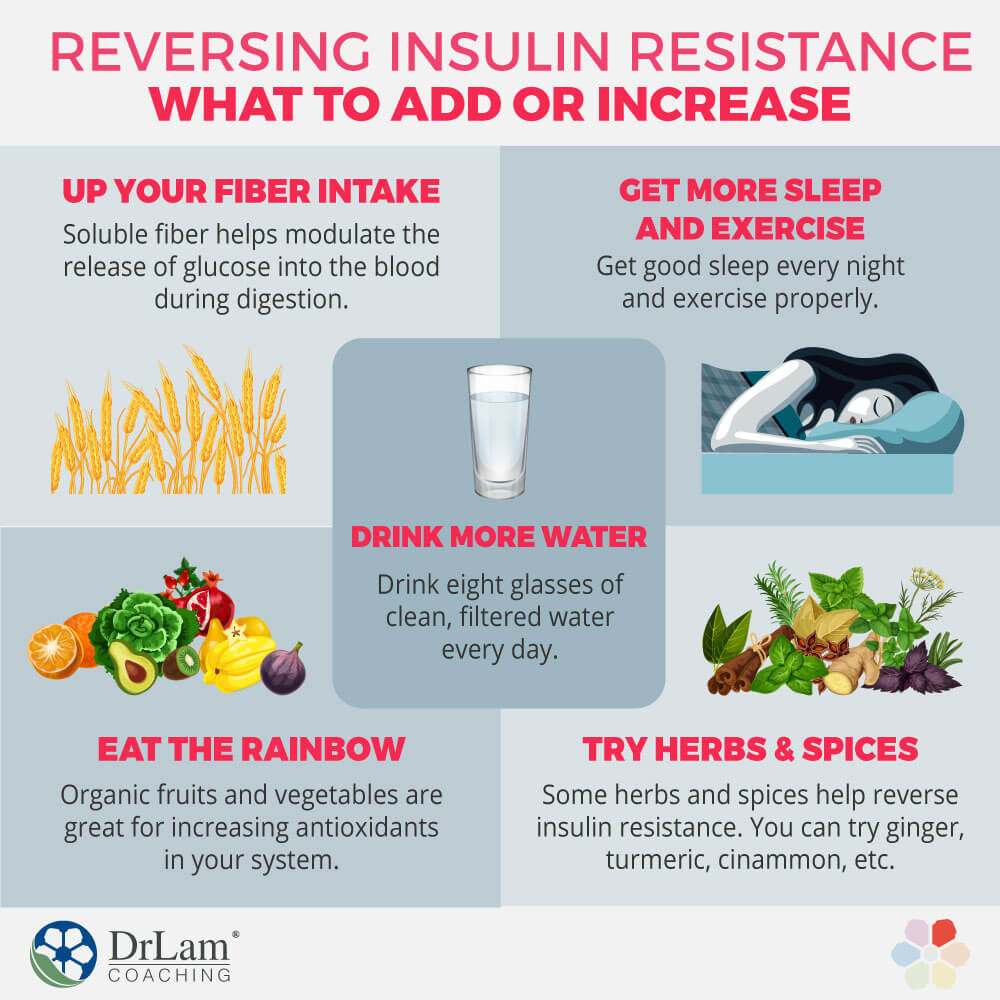 REVERSING INSULIN RESISTANCE
WHAT TO ADD OR INCREASE

UP YOUR FIBER INTAKE
Soluble fiber helps modulate the release of glucose into the blood during digestion.

GET MORE SLEEP AND EXERCISE
Get good sleep every night and exercise properly.

DRINK MORE WATER
Drink eight glasses of clean, filtered water every day.

EAT THE RAINBOW
Organic fruits and vegetables are great for increasing antioxidants in your system.

TRY HERBS & SPICES
Some herbs and spices help reverse insulin resistance. You can try ginger, turmeric, cinammon, etc.

DrLam®
COACHING