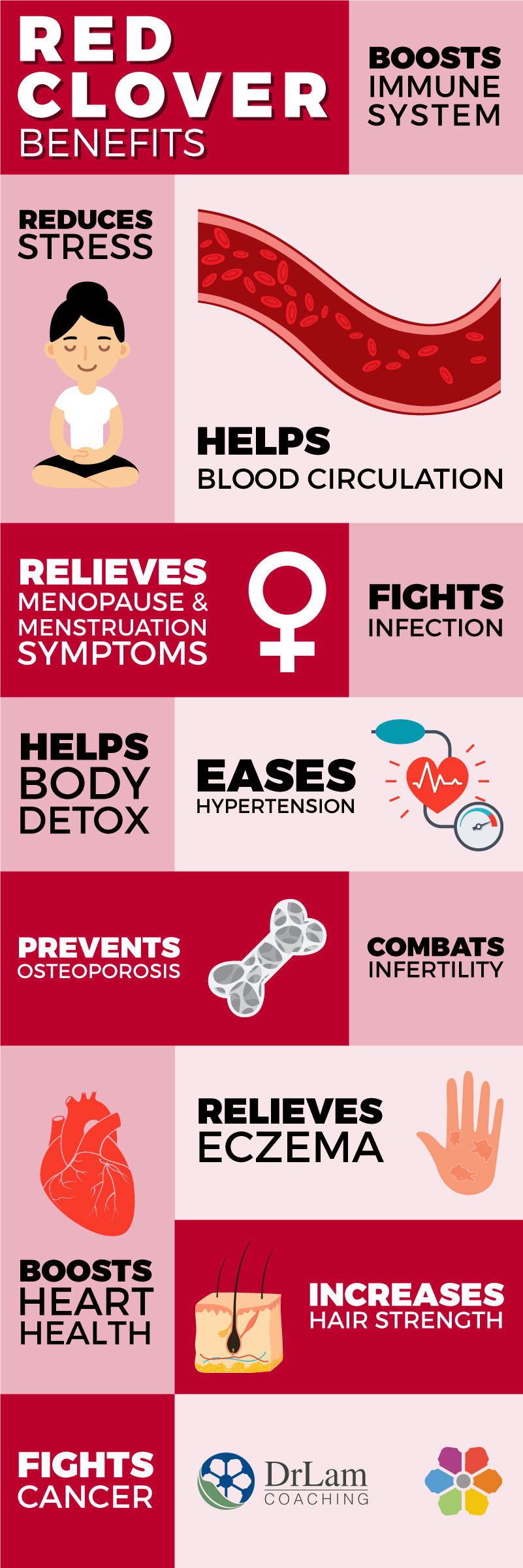 RED CLOVER BENEFITS

BOOSTS IMMUNE SYSTEM

REDUCES STRESS

HELPS BLOOD CIRCULATION

RELIEVES MENOPAUSE & MENSTRUATION SYMPTOMS

FIGHTS INFECTION

HELPS BODY DETOX

EASES HYPERTENSION

PREVENTS OSTEOPOROSIS

COMBATS INFERTILITY

RELIEVES ECZEMA

BOOSTS HEART HEALTH

INCREASES HAIR STRENGTH

FIGHTS CANCER

DrLam COACHING