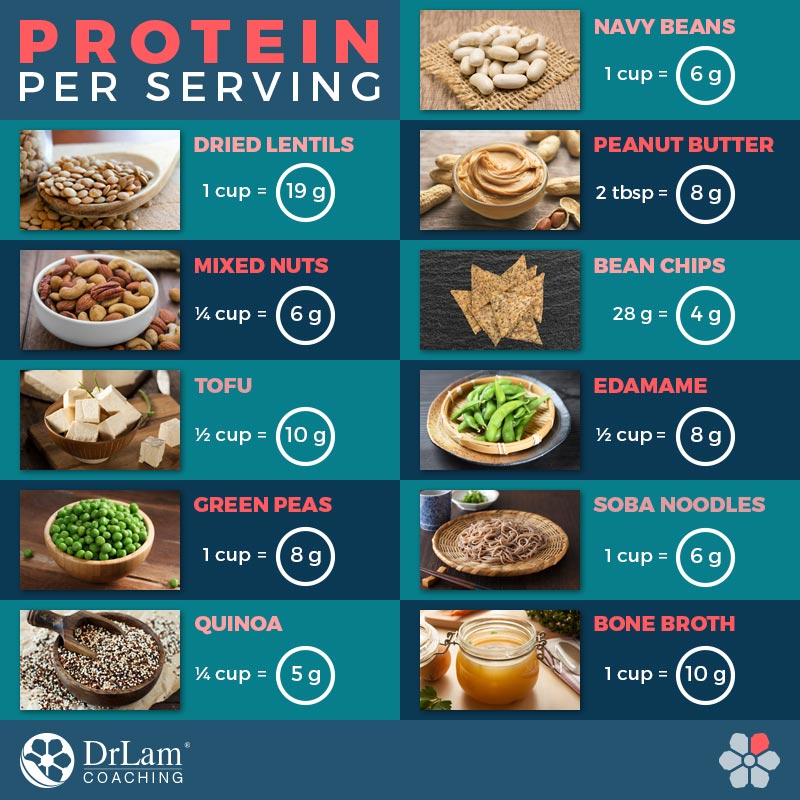 PROTEIN
PER SERVING

DRIED LENTILS
1 cup = 19 g

MIXED NUTS
¼ cup = 6 g

TOFU
½ cup = 10 g

GREEN PEAS
1 cup = 8 g

QUINOA
¼ cup = 5 g

NAVY BEANS
1 cup = 6 g

PEANUT BUTTER
2 tbsp = 8 g

BEAN CHIPS
28 g = 4 g

EDAMAME
½ cup = 8 g

SOBA NOODLES
1 cup = 6 g

BONE BROTH
1 cup = 10 g

DrLam®
COACHING