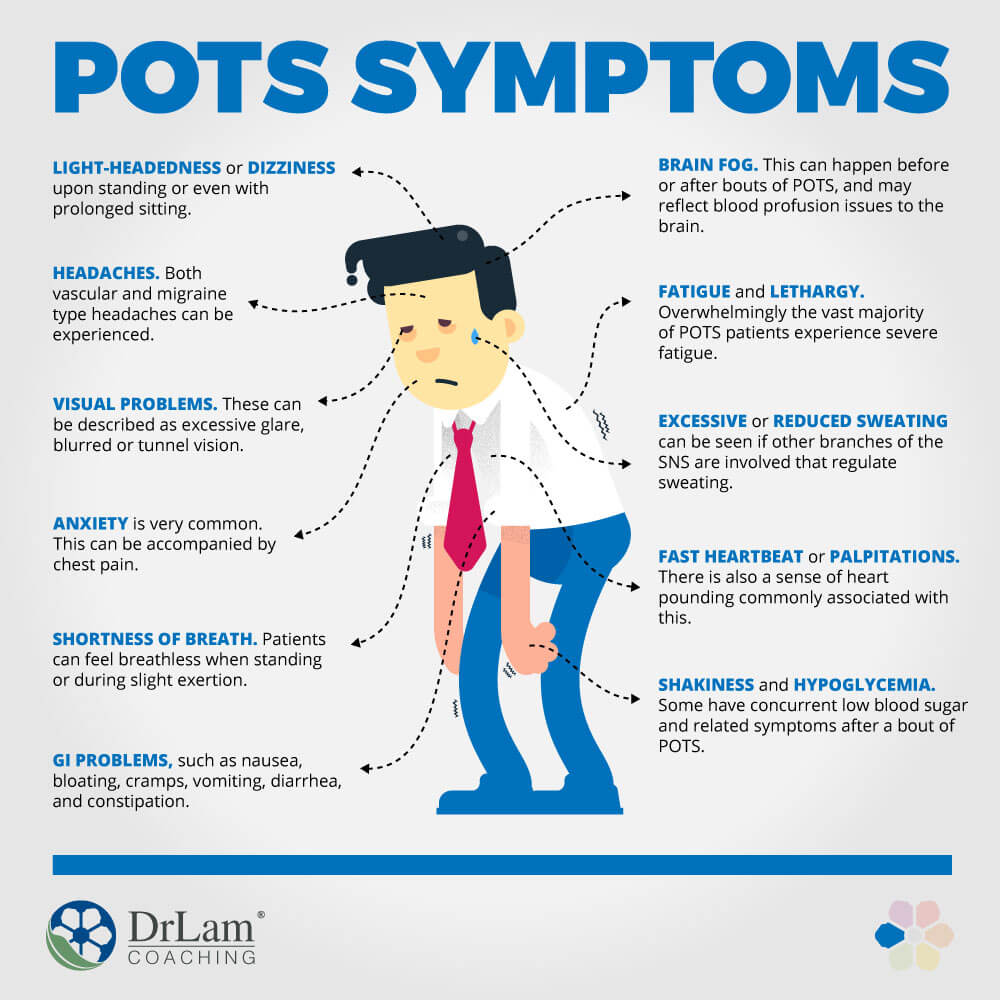 POTS SYMPTOMS

LIGHT-HEADEDNESS or DIZZINESS upon standing or even with prolonged sitting.

HEADACHES. Both vascular and migraine type headaches can be experienced.

VISUAL PROBLEMS. These can be described as excessive glare, blurred or tunnel vision.

ANXIETY is very common. This can be accompanied by chest pain.

SHORTNESS OF BREATH. Patients can feel breathless when standing or during slight exertion.

GI PROBLEMS, such as nausea, bloating, cramps, vomiting, diarrhea, and constipation.

BRAIN FOG. This can happen before or after bouts of POTS, and may reflect blood profusion issues to the brain.

FATIGUE and LETHARGY. Overwhelmingly the vast majority of POTS patients experience severe fatigue.

EXCESSIVE or REDUCED SWEATING can be seen if other branches of the SNS are involved that regulate sweating.

FAST HEARTBEAT or PALPITATIONS. There is also a sense of heart pounding commonly associated with this.

SHAKINESS and HYPOGLYCEMIA. Some have concurrent low blood sugar and related symptoms after a bout of POTS.

DrLam® COACHING