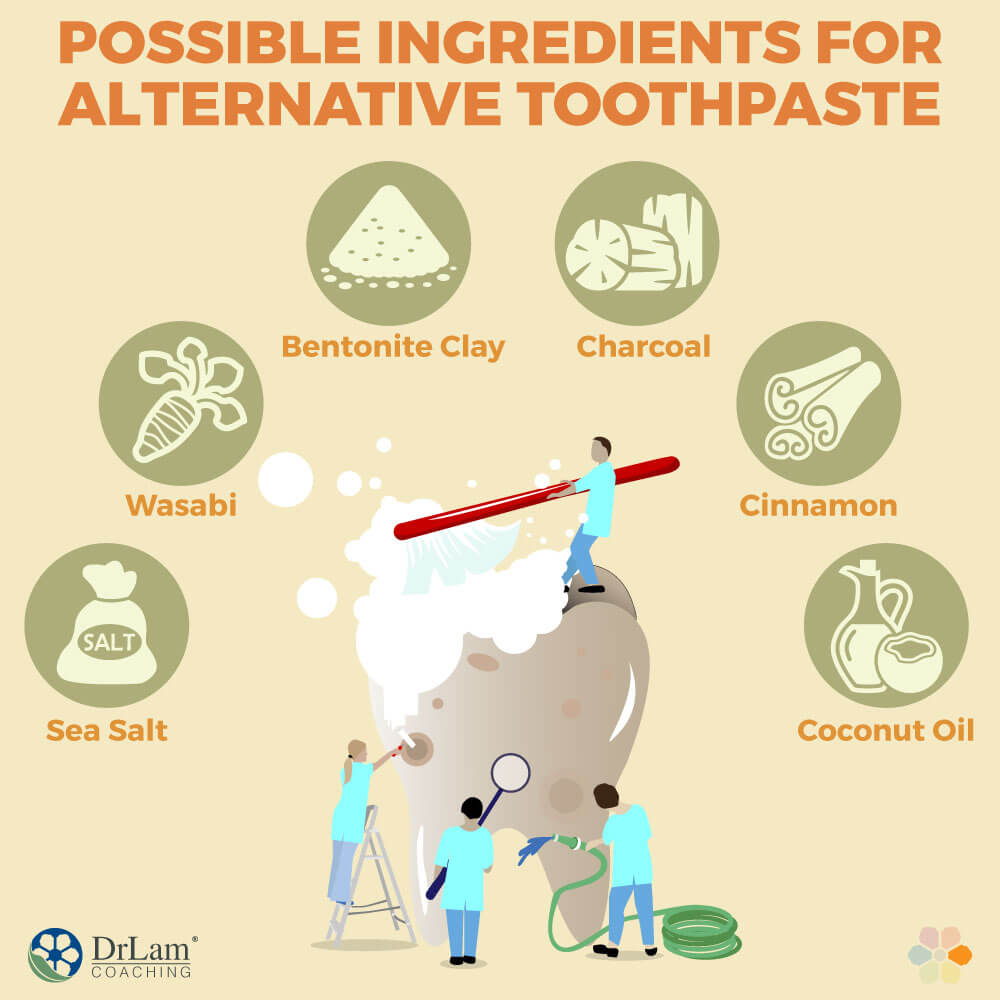 POSSIBLE INGREDIENTS FOR ALTERNATIVE TOOTHPASTE

Bentonite Clay

Charcoal

Wasabi

Cinnamon

SALT

Sea Salt

Coconut Oil

DrLam®
COACHING