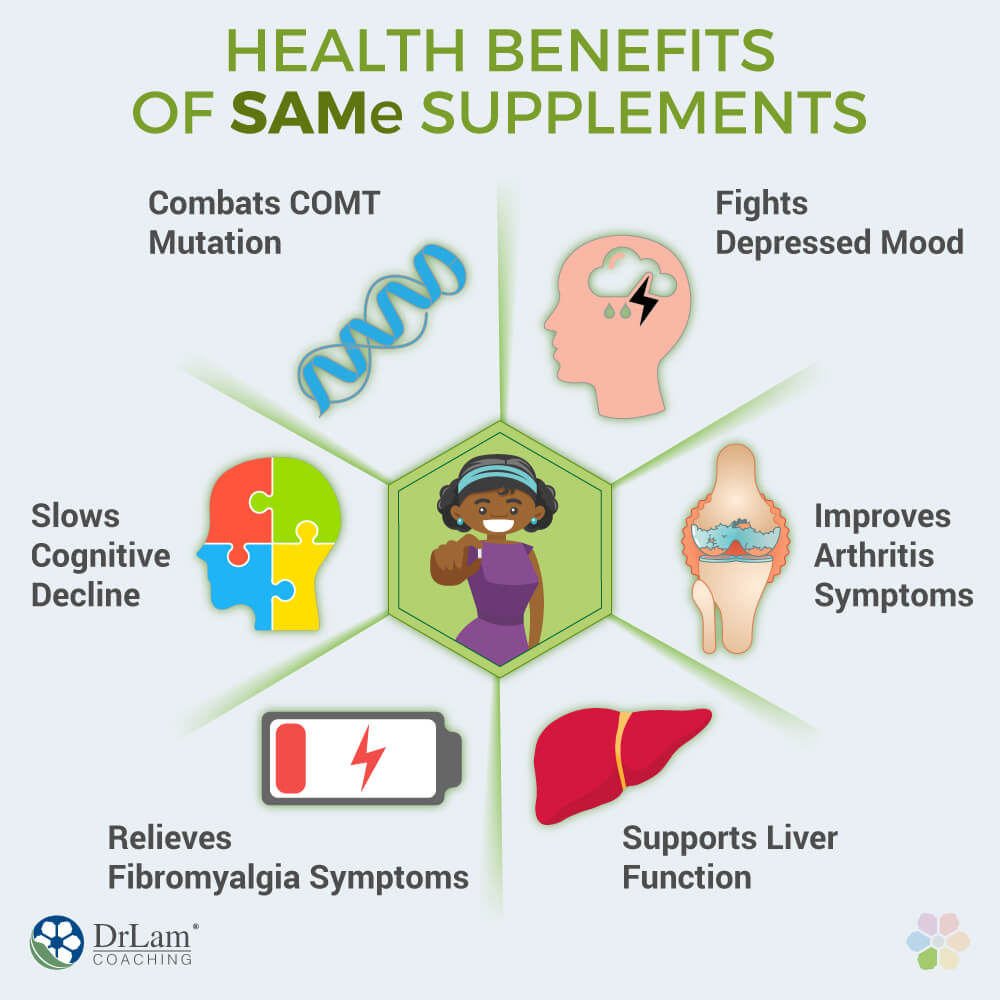 HEALTH BENEFITS OF SAMe SUPPLEMENTS

Combats COMT Mutation

Fights Depressed Mood

Slows Cognitive Decline

Improves Arthritis Symptoms

Relieves Fibromyalgia Symptoms

Supports Liver Function

DrLam® COACHING