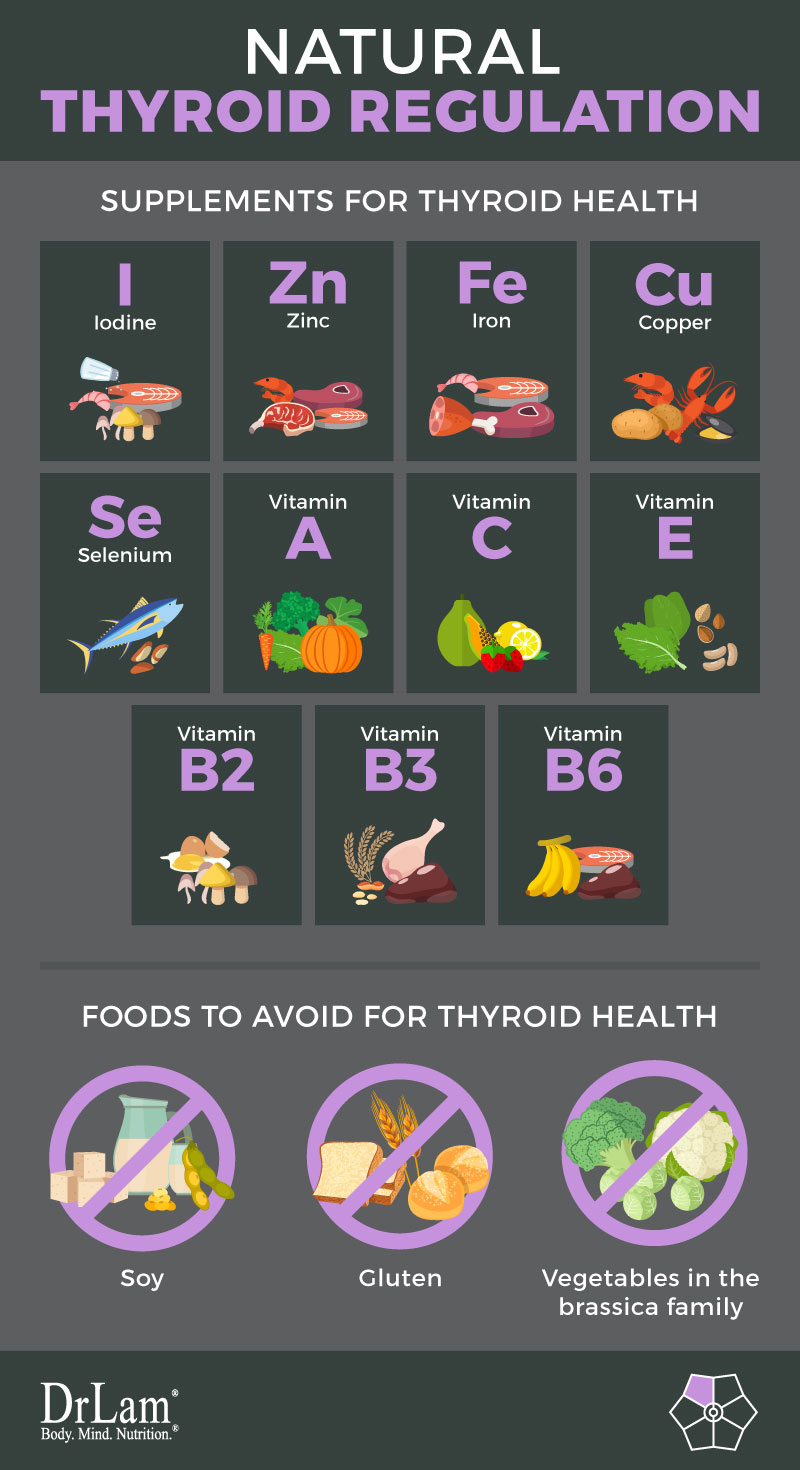 NATURAL
THYROID REGULATION

SUPPLEMENTS FOR THYROID HEALTH

I
Iodine

Zn
Zinc

Fe
Iron

Cu
Copper

Se
Selenium

Vitamin
A

Vitamin
C

Vitamin
E

Vitamin
B2

Vitamin
B3

Vitamin
B6

FOODS TO AVOID FOR THYROID HEALTH

Soy

Gluten

Vegetables in the brassica family

DrLam®
Body. Mind. Nutrition.®