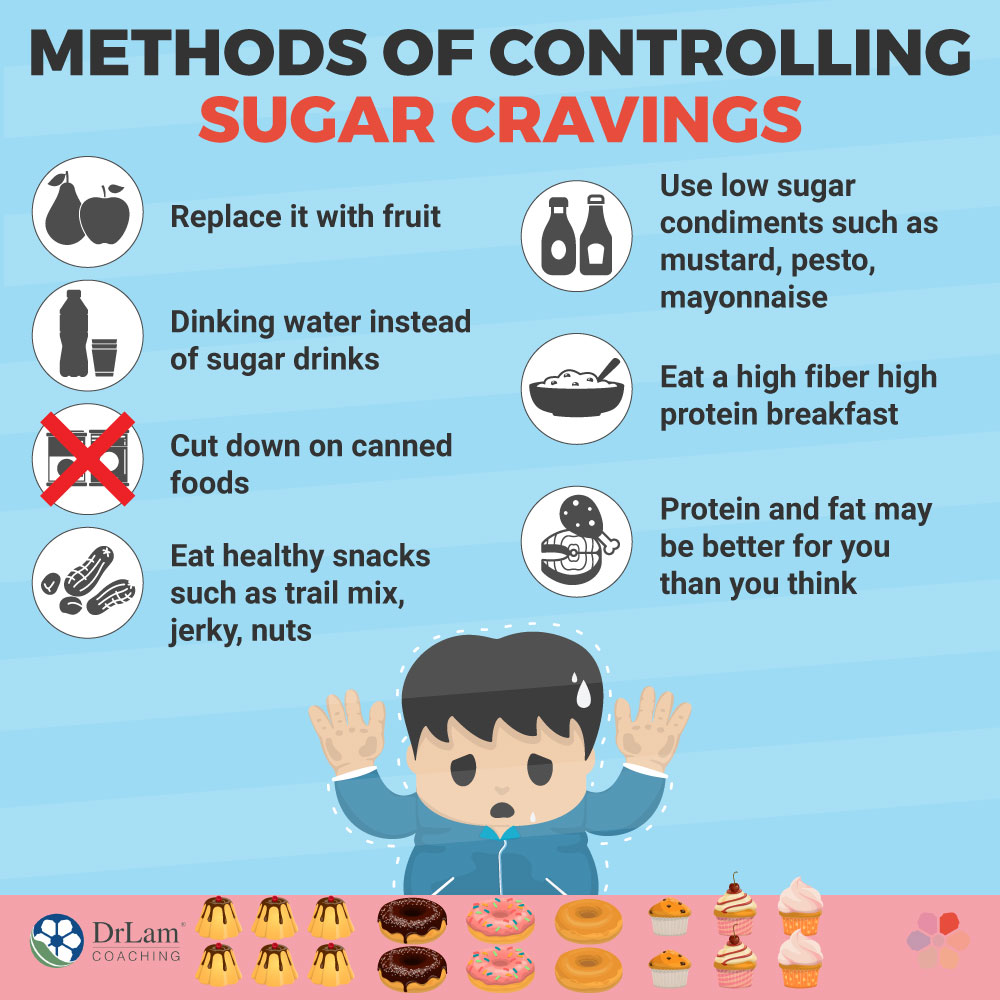 METHODS OF CONTROLLING
SUGAR CRAVINGS

Replace it with fruit

Dinking water instead of sugar drinks

Cut down on canned foods

Eat healthy snacks such as trail mix, jerky, nuts

Use low sugar condiments such as mustard, pesto, mayonnaise

Eat a high fiber high protein breakfast

Protein and fat may be better for you than you think

DrLam® COACHING