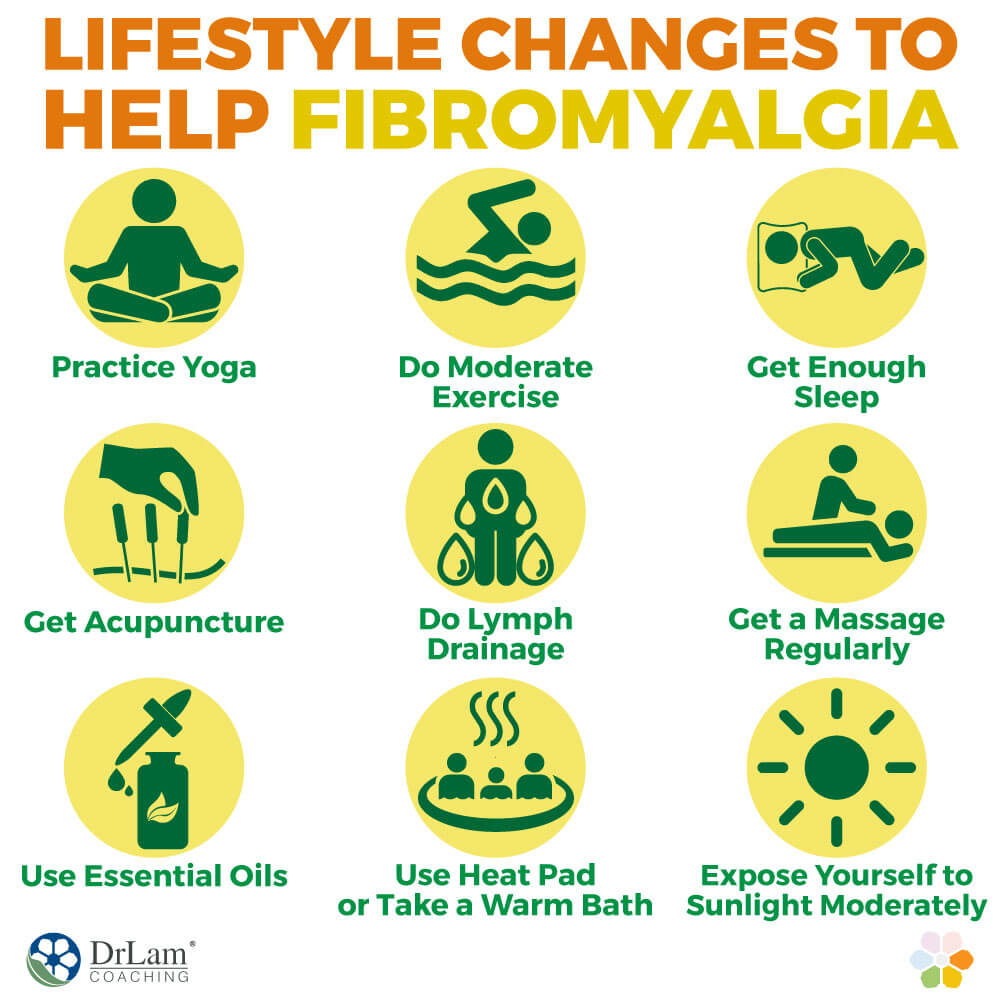 LIFESTYLE CHANGES TO HELP FIBROMYALGIA

Practice Yoga

Do Moderate Exercise

Get Enough Sleep

Get Acupuncture

Do Lymph Drainage

Get a Massage Regularly

Use Essential Oils

Use Heat Pad or Take a Warm Bath

Expose Yourself to Sunlight Moderately

DrLam® COACHING