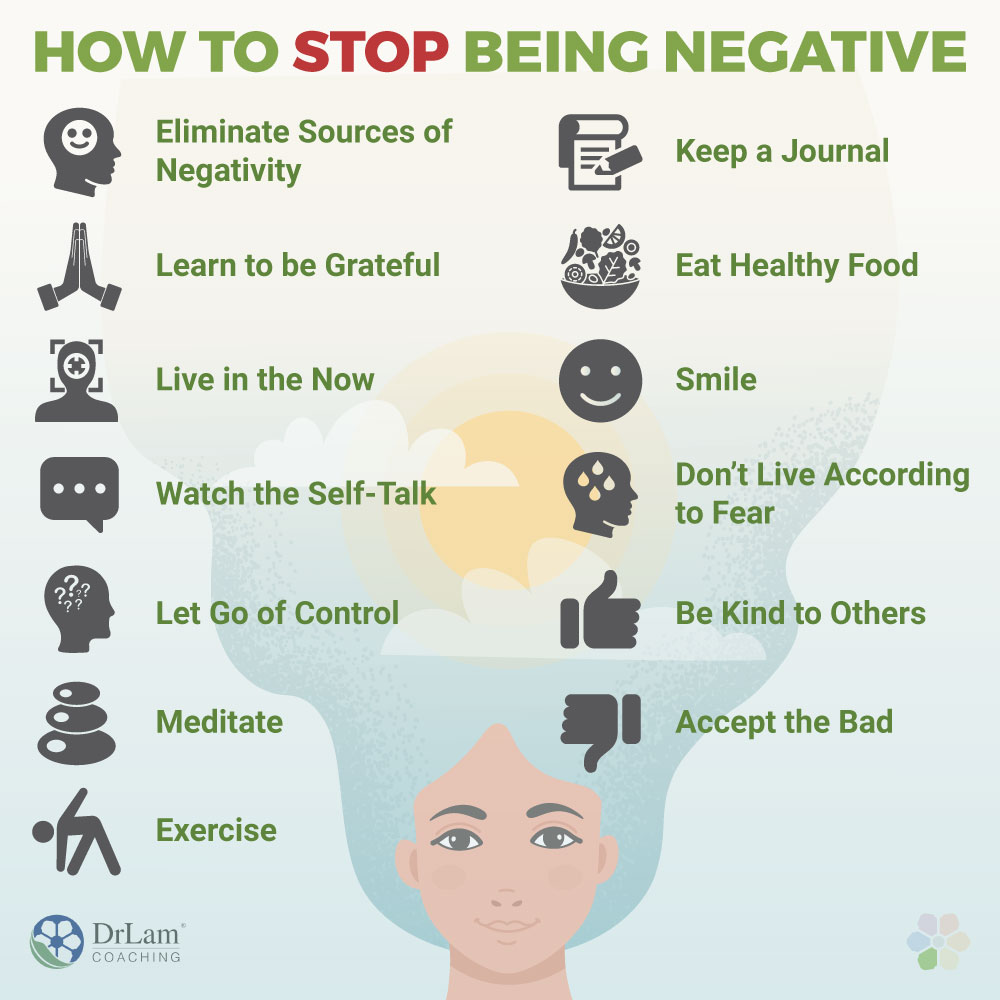 HOW TO STOP BEING NEGATIVE

Eliminate Sources of Negativity

Learn to be Grateful

Live in the Now

Watch the Self-Talk

Let Go of Control

Meditate

Exercise

Keep a Journal

Eat Healthy Food

Smile

Don't Live According to Fear

Be Kind to Others

Accept the Bad

DrLam® COACHING