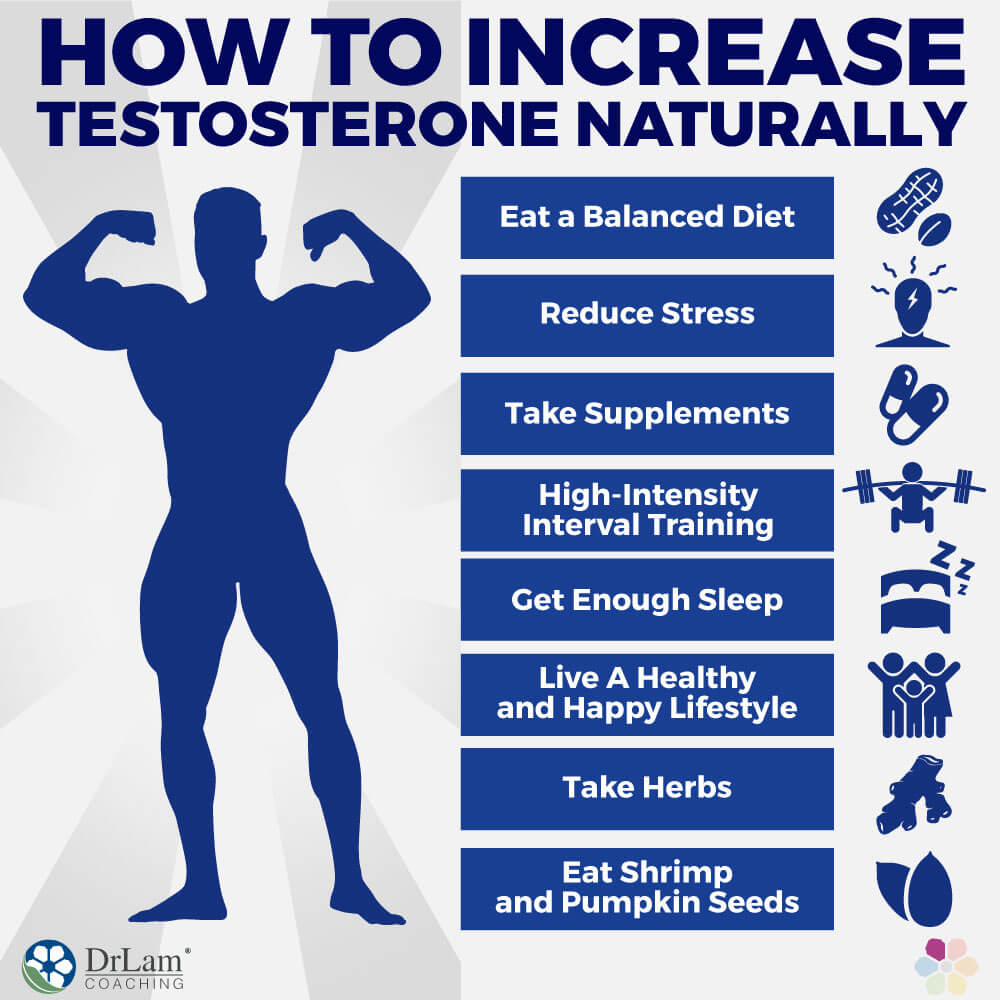 HOW TO INCREASE TESTOSTERONE NATURALLY

Eat a Balanced Diet

Reduce Stress

Take Supplements

High-Intensity Interval Training

Get Enough Sleep

Live A Healthy and Happy Lifestyle

Take Herbs

Eat Shrimp and Pumpkin Seeds

DrLam® COACHING