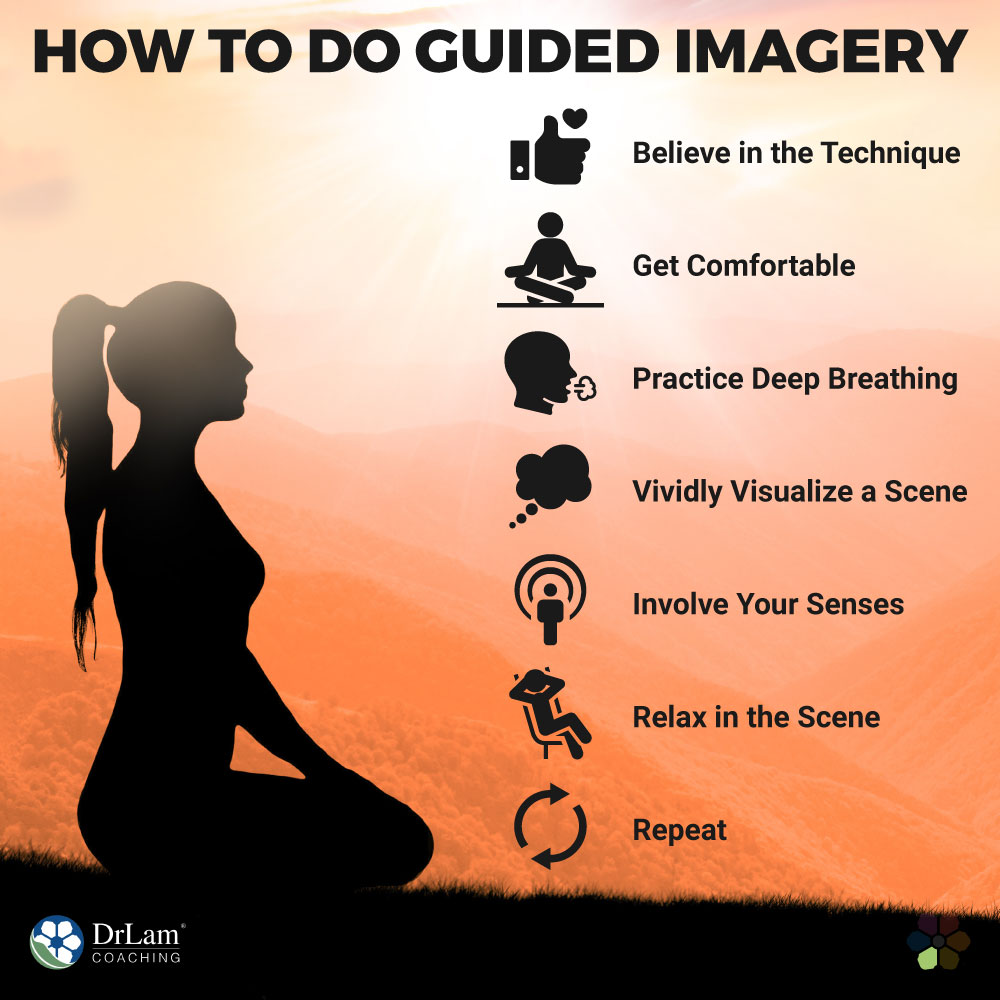 HOW TO DO GUIDED IMAGERY

Believe in the Technique

Get Comfortable

Practice Deep Breathing

Vividly Visualize a Scene

Involve Your Senses

Relax in the Scene

Repeat

DrLam®
COACHING