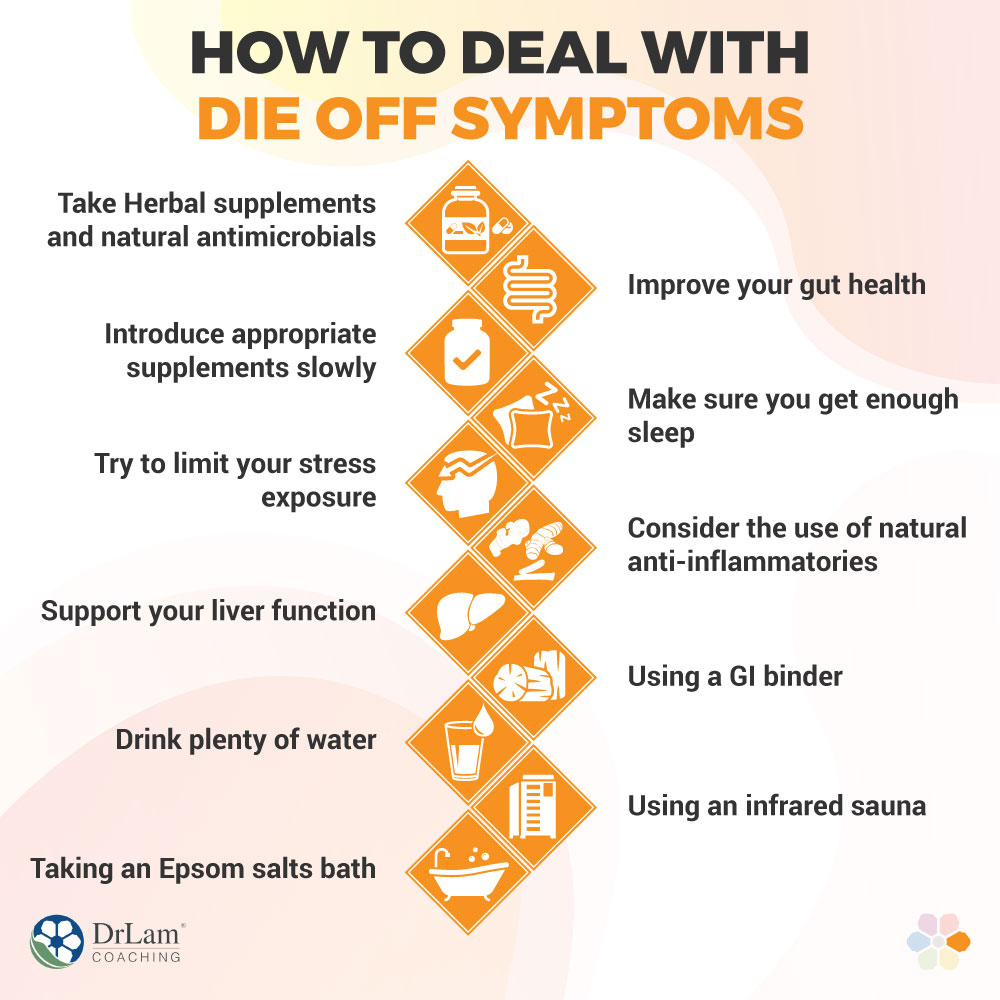 HOW TO DEAL WITH
DIE OFF SYMPTOMS

Take Herbal supplements and natural antimicrobials

Improve your gut health

Introduce appropriate supplements slowly

Make sure you get enough sleep

Try to limit your stress exposure

Consider the use of natural anti-inflammatories

Support your liver function

Using a GI binder

Drink plenty of water

Using an infrared sauna

Taking an Epsom salts bath

DrLam®
COACHING