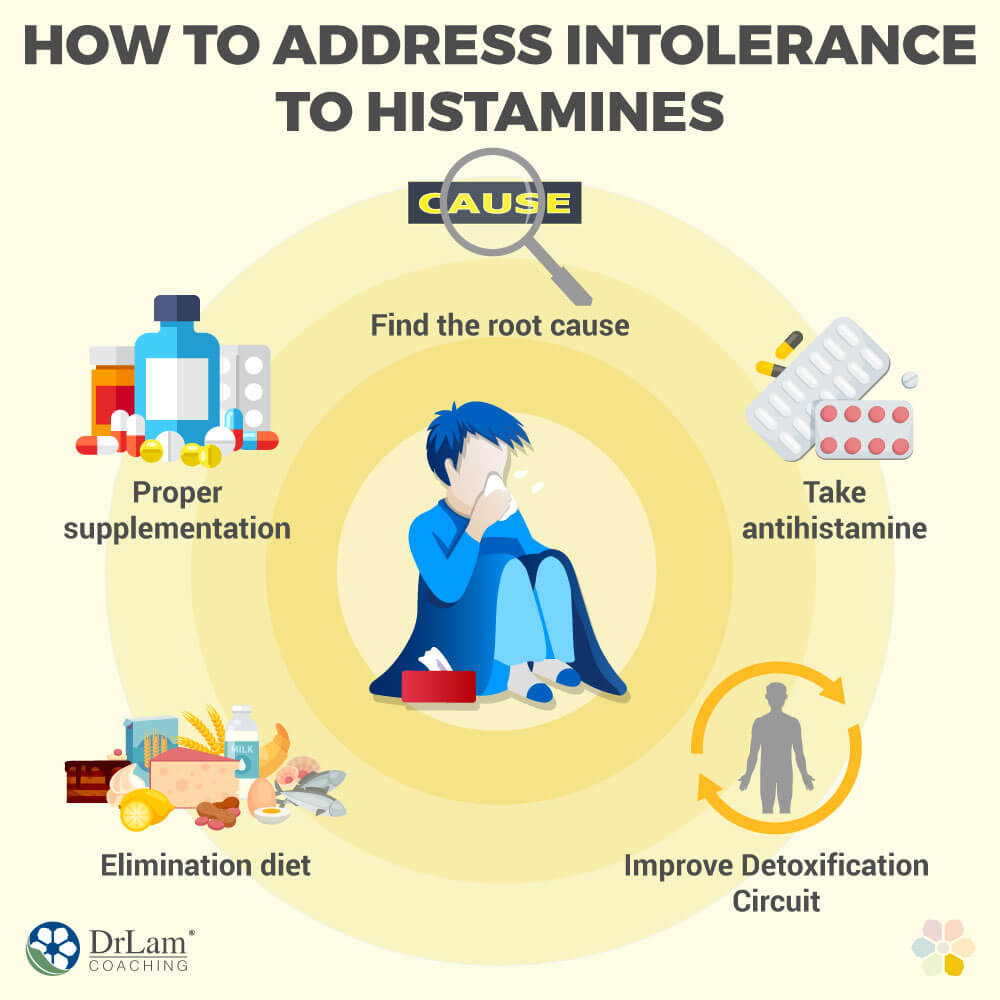 HOW TO ADDRESS INTOLERANCE TO HISTAMINES

CAUSE

Find the root cause

Proper supplementation

Take antihistamine

MILK

Elimination diet

Improve Detoxification Circuit

DrLam® COACHING