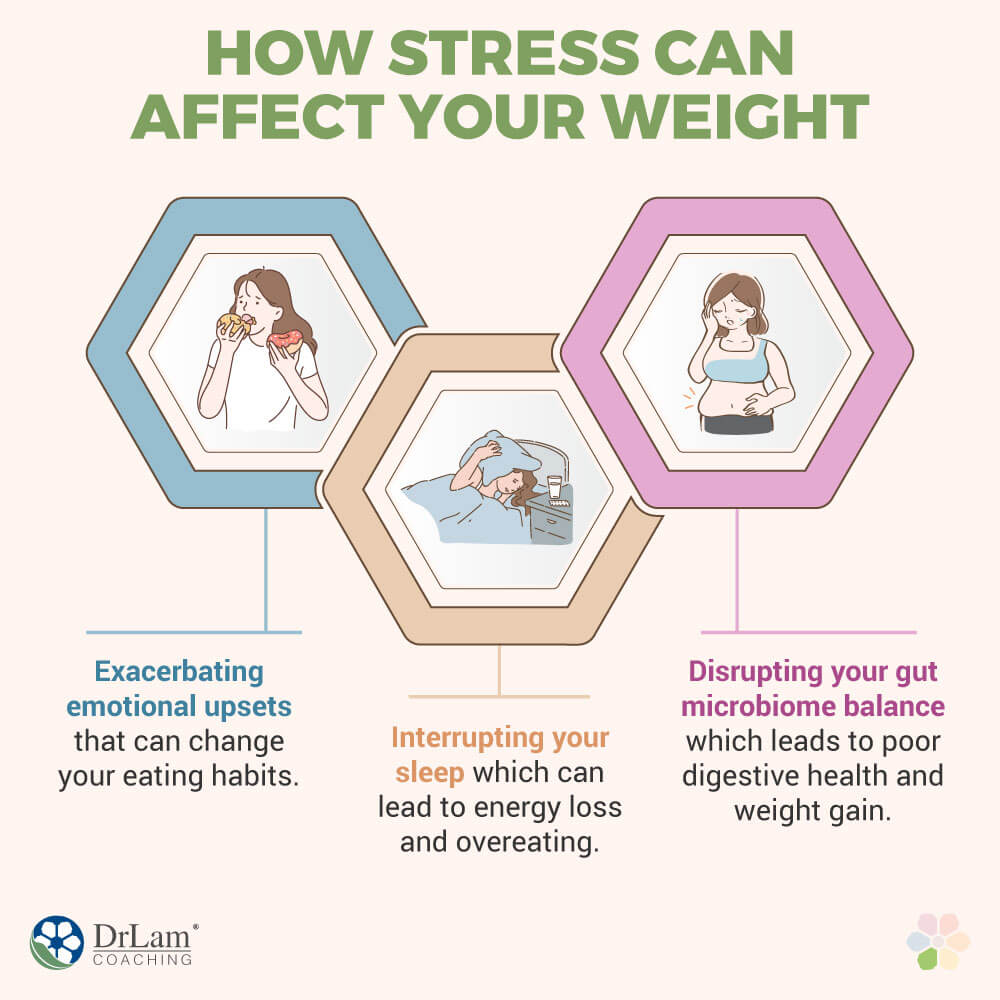 HOW STRESS CAN AFFECT YOUR WEIGHT

Exacerbating emotional upsets that can change your eating habits.

Interrupting your sleep which can lead to energy loss and overeating.

Disrupting your gut microbiome balance which leads to poor digestive health and weight gain.

DrLam® COACHING