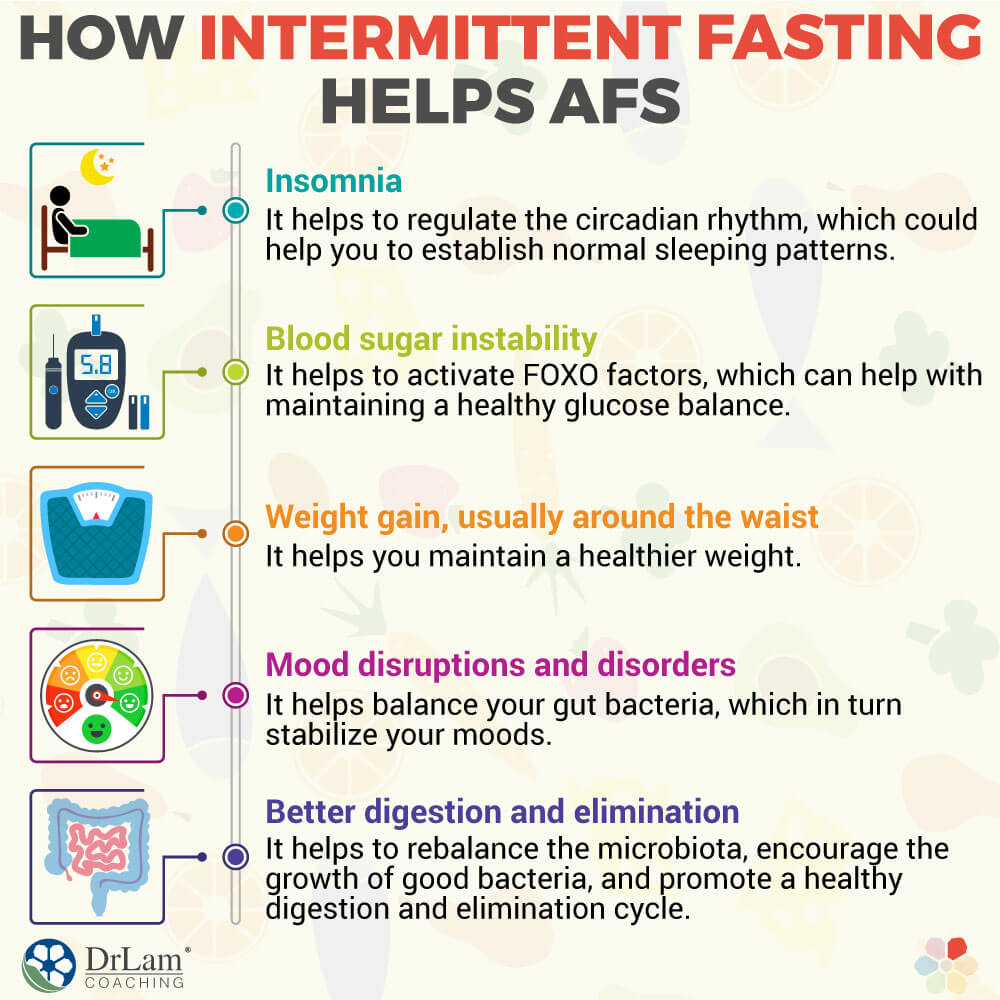 HOW INTERMITTENT FASTING HELPS AFS

Insomnia
It helps to regulate the circadian rhythm, which could help you to establish normal sleeping patterns.

5.8

Blood sugar instability
It helps to activate FOXO factors, which can help with maintaining a healthy glucose balance.

Weight gain, usually around the waist
It helps you maintain a healthier weight.

Mood disruptions and disorders
It helps balance your gut bacteria, which in turn stabilize your moods.

Better digestion and elimination
It helps to rebalance the microbiota, encourage the growth of good bacteria, and promote a healthy digestion and elimination cycle.

DrLam® COACHING