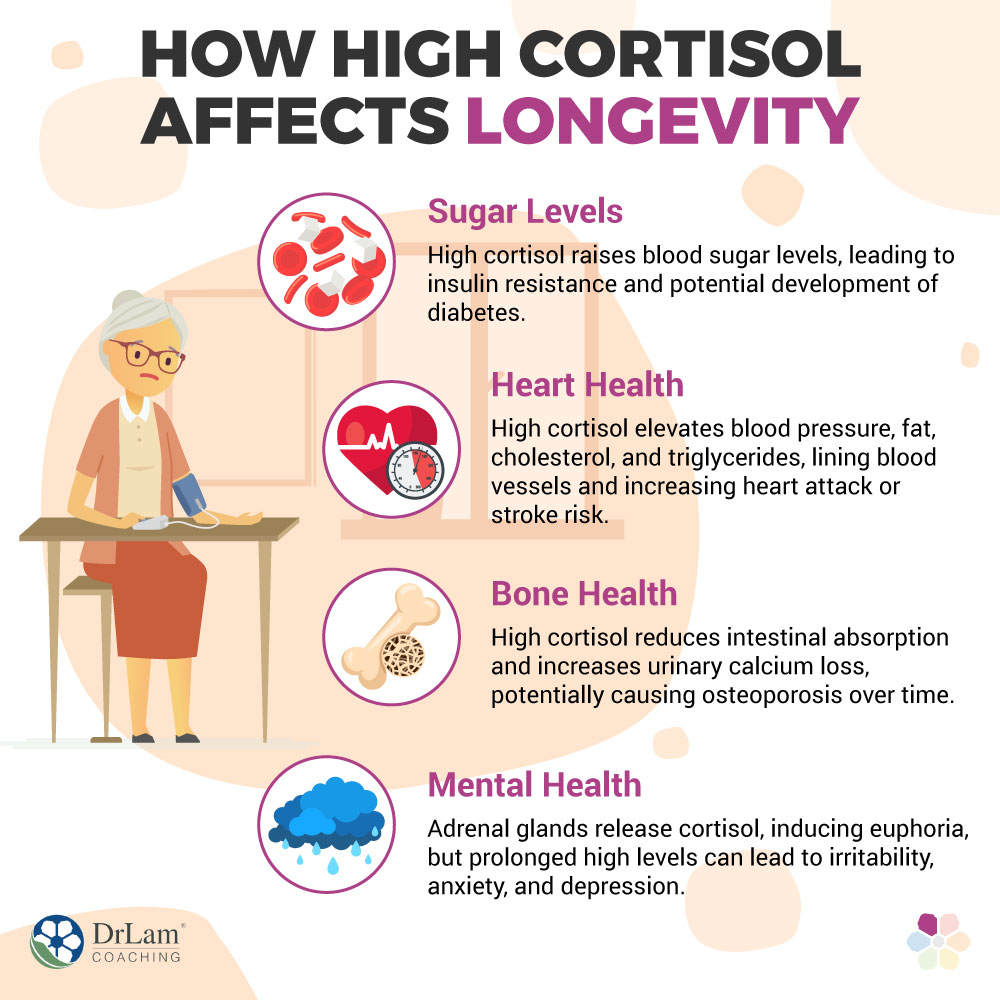 HOW HIGH CORTISOL AFFECTS LONGEVITY

Sugar Levels
High cortisol raises blood sugar levels, leading to insulin resistance and potential development of diabetes.

Heart Health
High cortisol elevates blood pressure, fat, cholesterol, and triglycerides, lining blood vessels and increasing heart attack or stroke risk.

Bone Health
High cortisol reduces intestinal absorption and increases urinary calcium loss, potentially causing osteoporosis over time.

Mental Health
Adrenal glands release cortisol, inducing euphoria, but prolonged high levels can lead to irritability, anxiety, and depression.

DrLam® COACHING