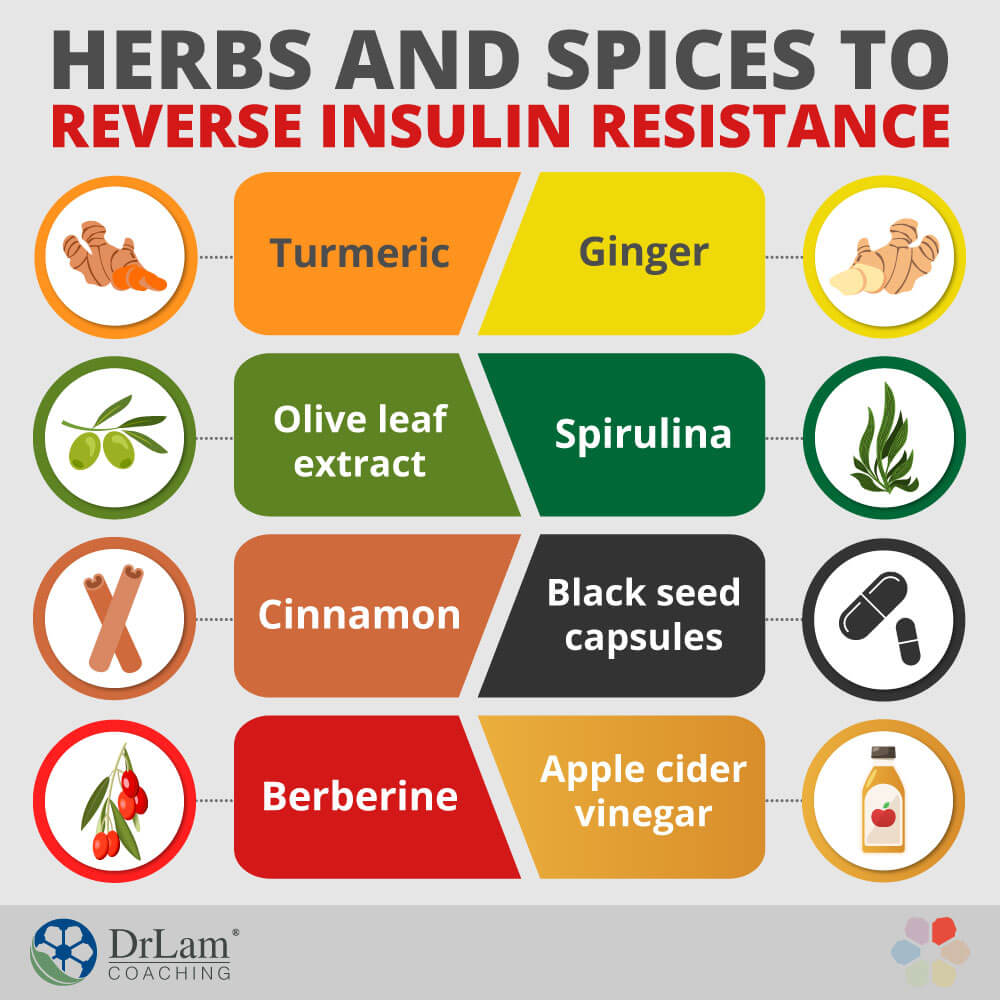 HERBS AND SPICES TO
REVERSE INSULIN RESISTANCE

Turmeric

Ginger

Olive leaf extract

Spirulina

Cinnamon

Black seed capsules

Berberine

Apple cider vinegar

DrLam®
COACHING