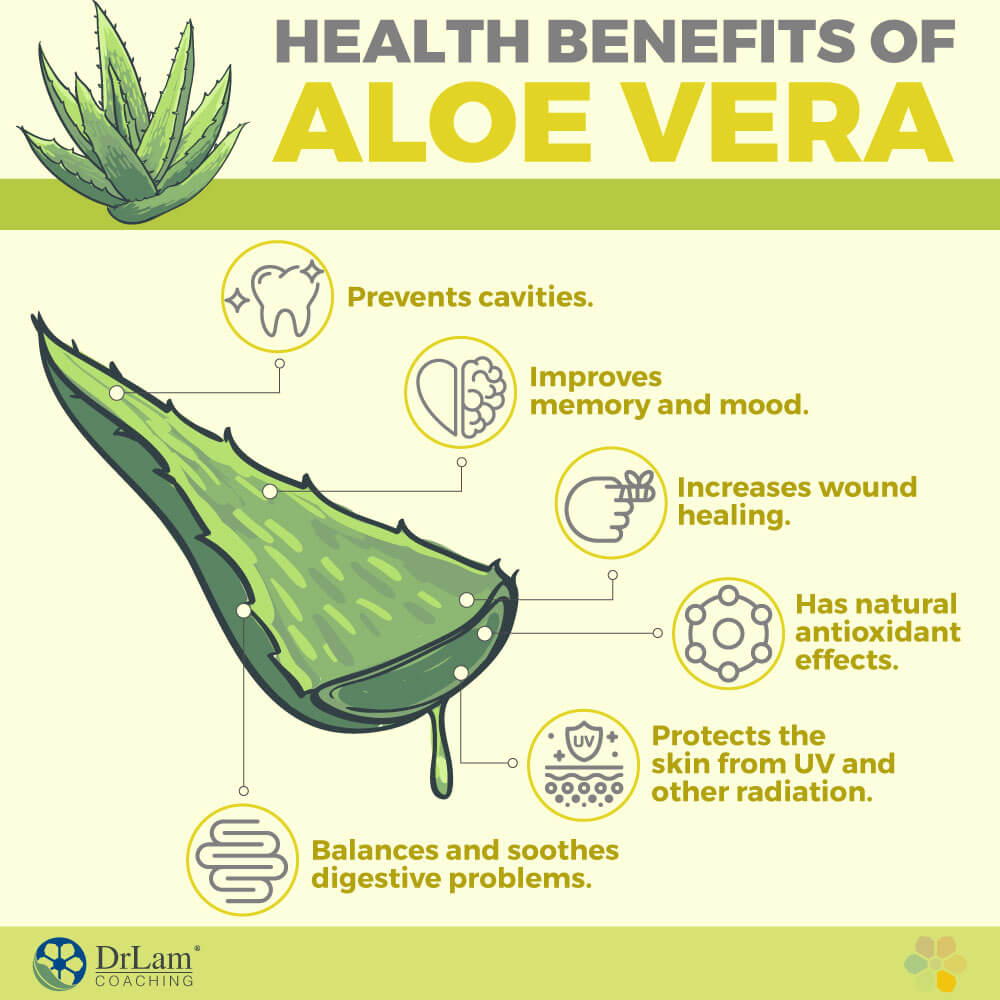 HEALTH BENEFITS OF
ALOE VERA

Prevents cavities.

Improves memory and mood.

Increases wound healing.

Has natural antioxidant effects.

UV

Protects the skin from UV and other radiation.

Balances and soothes digestive problems.

DrLam®
COACHING