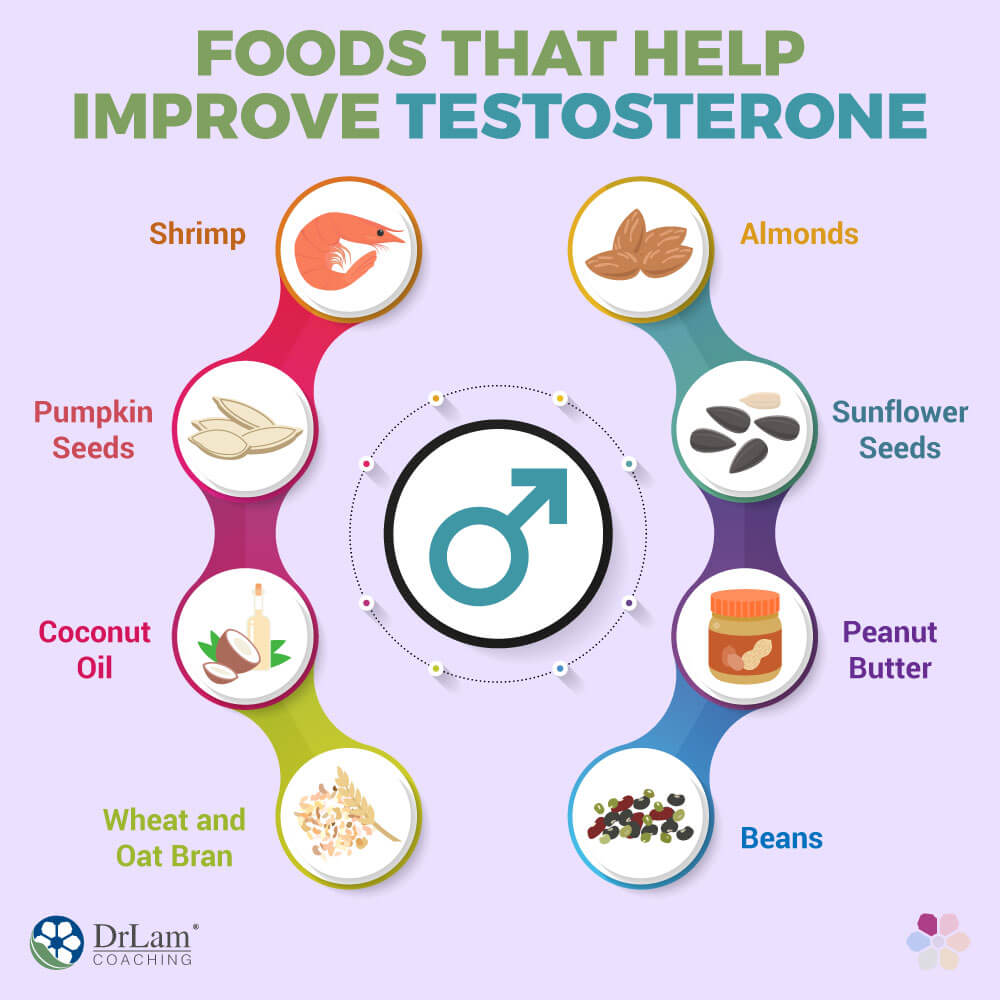 FOODS THAT HELP IMPROVE TESTOSTERONE

Shrimp

Pumpkin Seeds

Coconut Oil

Wheat and Oat Bran

Almonds

Sunflower Seeds

Peanut Butter

Beans

DrLam® COACHING