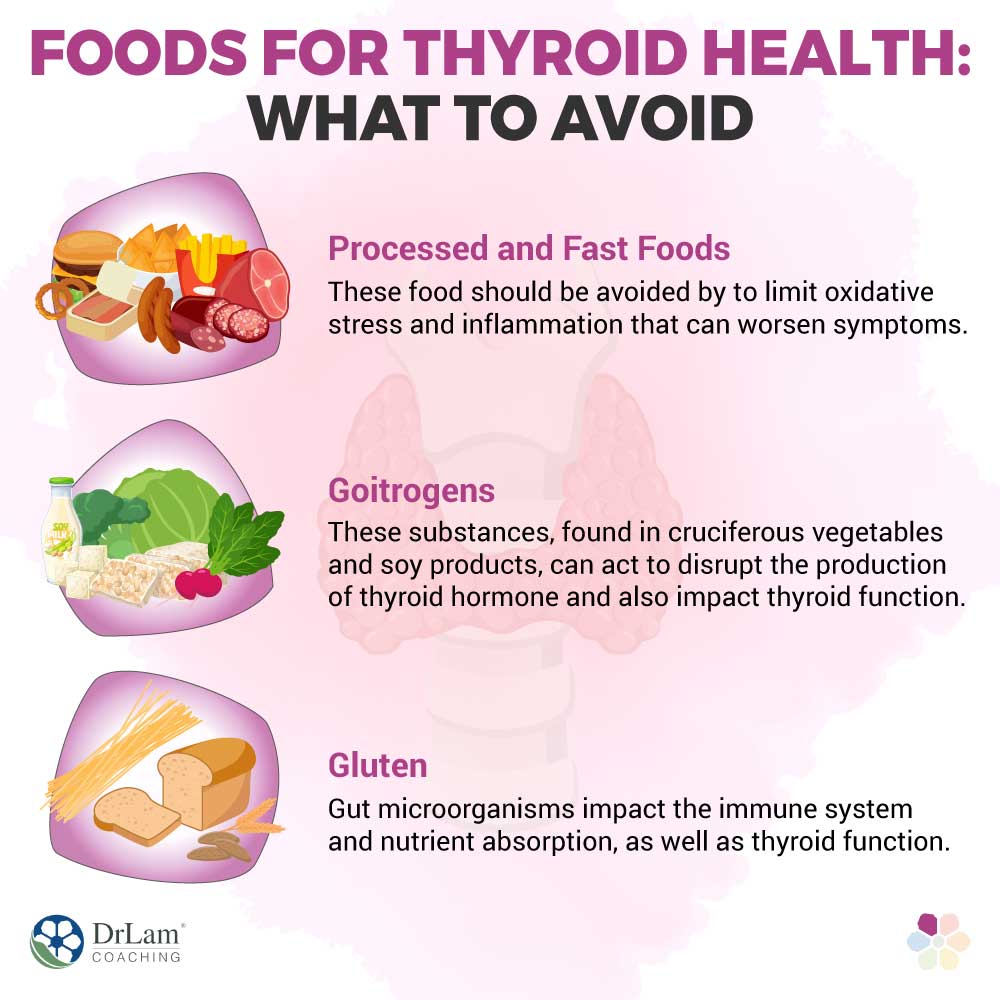 FOODS FOR THYROID HEALTH: WHAT TO AVOID

Processed and Fast Foods
These food should be avoided by to limit oxidative stress and inflammation that can worsen symptoms.

SOY MILK

Goitrogens
These substances, found in cruciferous vegetables and soy products, can act to disrupt the production of thyroid hormone and also impact thyroid function.

Gluten
Gut microorganisms impact the immune system and nutrient absorption, as well as thyroid function.

DrLam® COACHING