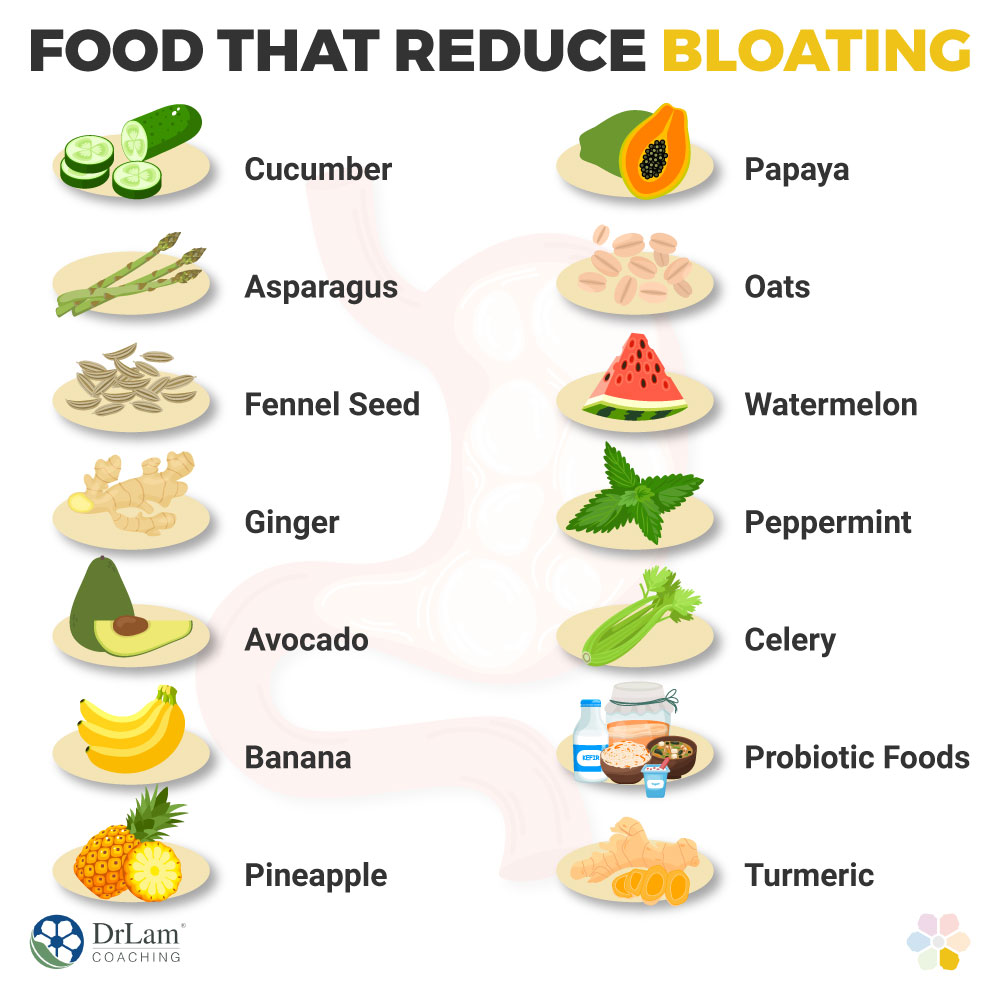 FOOD THAT REDUCE BLOATING

Cucumber

Asparagus

Fennel Seed

Ginger

Avocado

Banana

Pineapple

Papaya

Oats

Watermelon

Peppermint

Celery

KEFIR

Probiotic Foods

Turmeric

DrLam®
COACHING