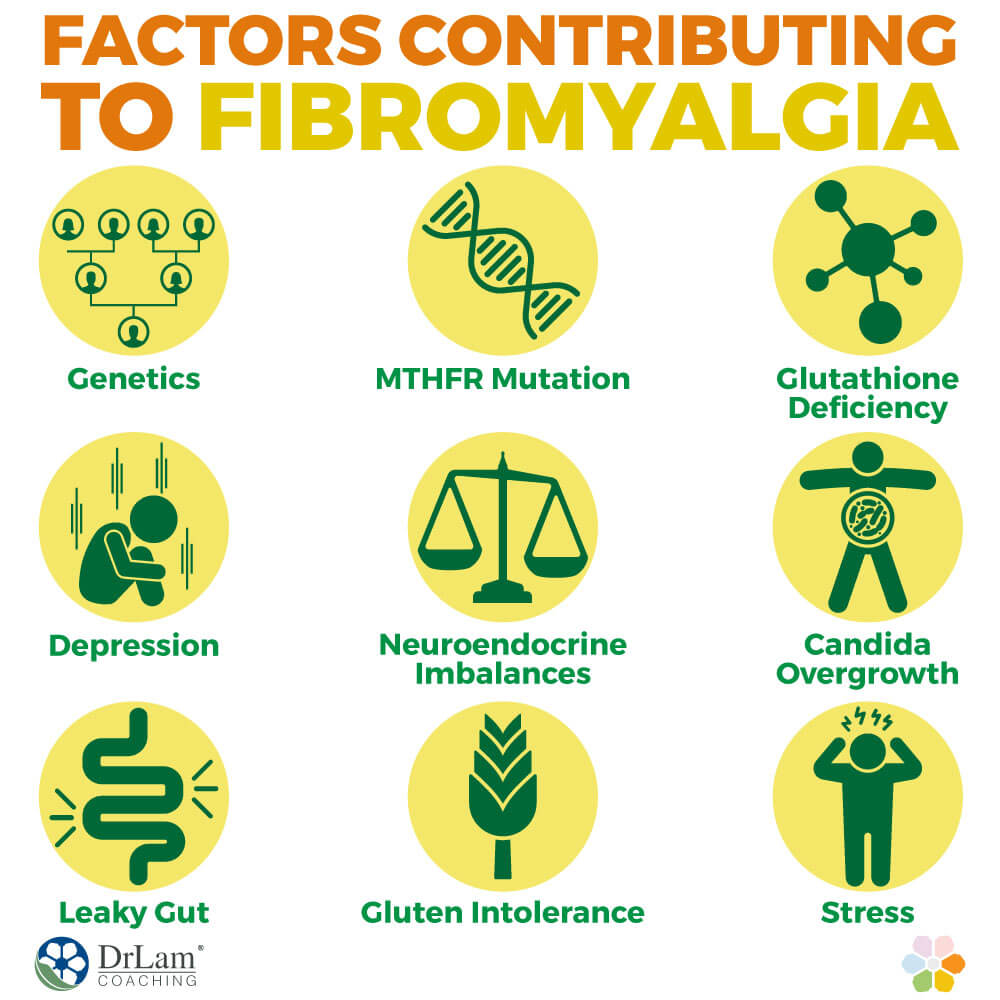 FACTORS CONTRIBUTING TO FIBROMYALGIA

Genetics

MTHFR Mutation

Glutathione Deficiency

Depression

Neuroendocrine Imbalances

Candida Overgrowth

Leaky Gut

Gluten Intolerance

Stress

DrLam® COACHING