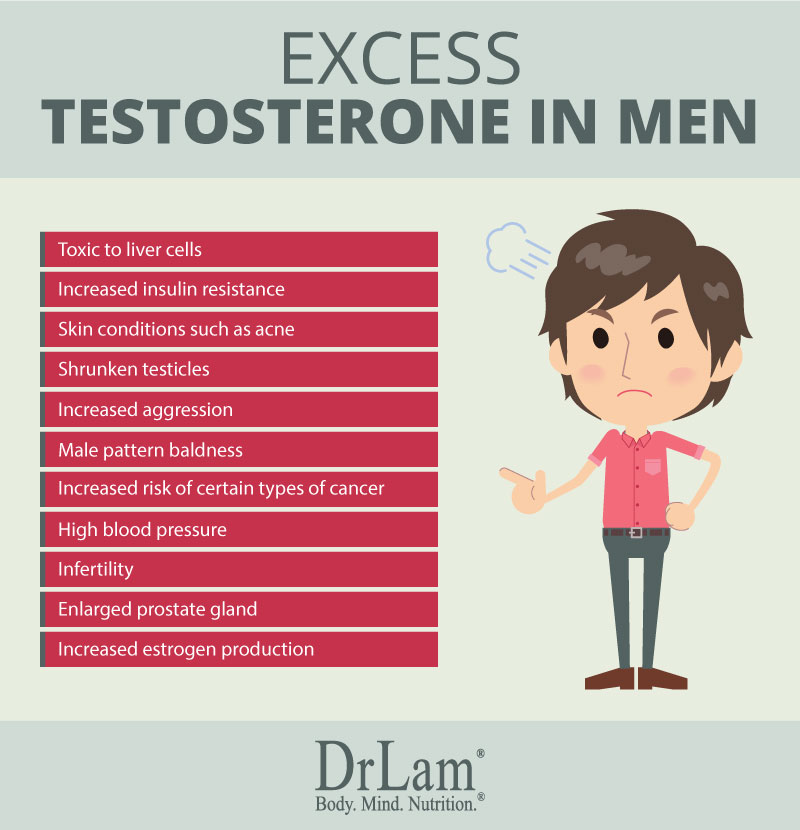 EXCESS
TESTOSTERONE IN MEN

Toxic to liver cells

Increased insulin resistance

Skin conditions such as acne

Shrunken testicles

Increased aggression

Male pattern baldness

Increased risk of certain types of cancer

High blood pressure

Infertility

Enlarged prostate gland

Increased estrogen production

DrLam®
Body. Mind. Nutrition.®